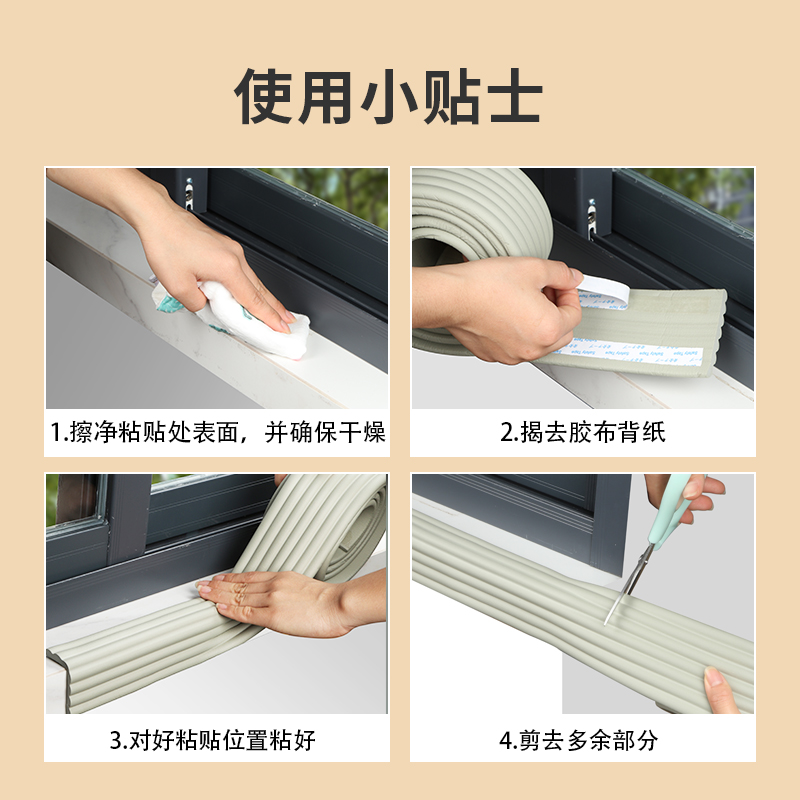 使用小贴士

1.擦净粘贴处表面，并确保干燥

2.揭去胶布背纸

3.对好粘贴位置粘好

4.剪去多余部分