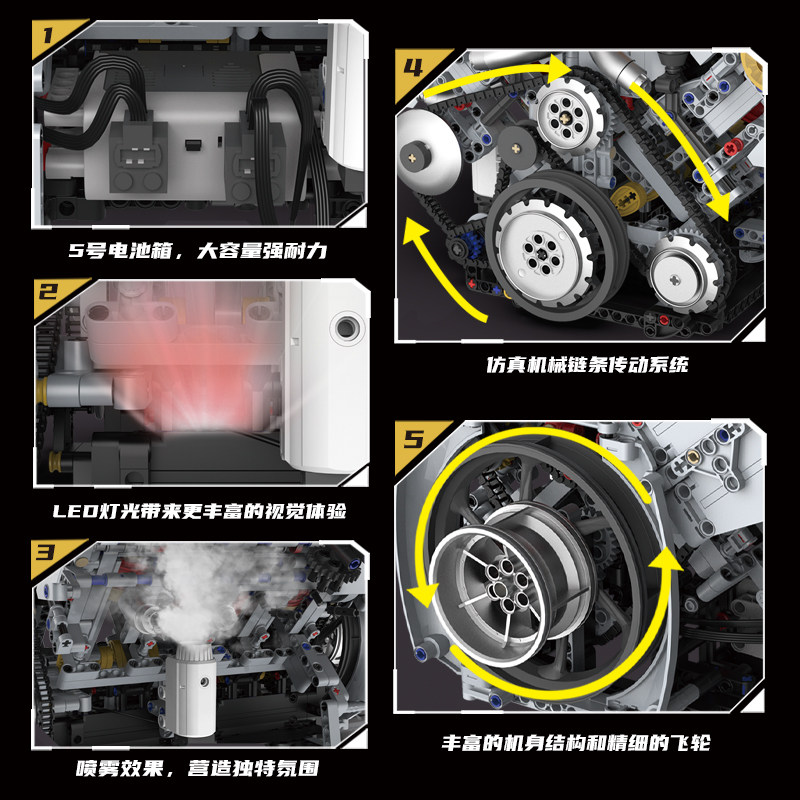 1

5号电池箱，大容量强耐力

2

LED灯光带来更丰富的视觉体验

3

喷雾效果，营造独特氛围

4

仿真机械链条传动系统

5

丰富的机身结构和精细的飞轮