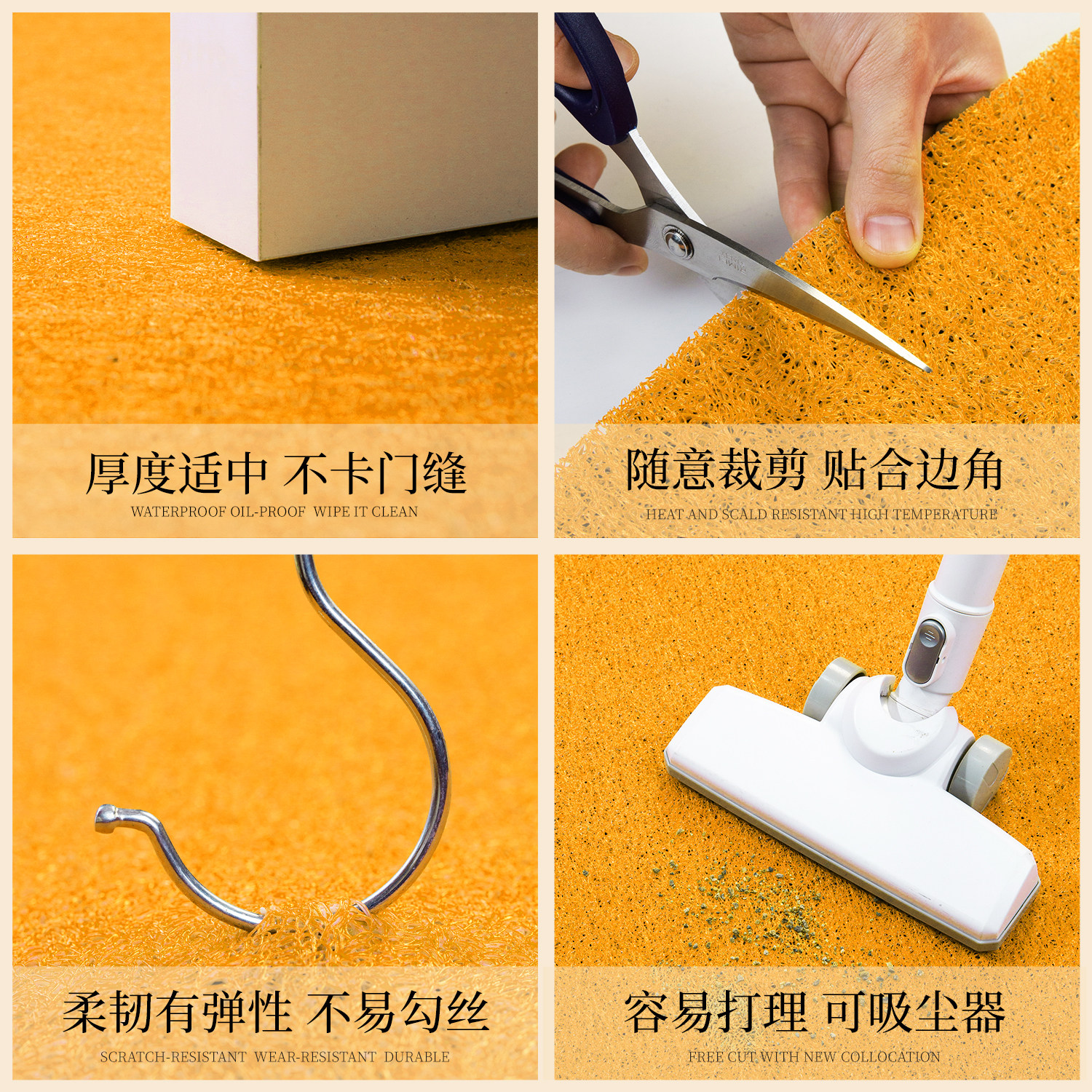 厚度适中 不卡门缝

WATERPROOF OIL-PROOF WIPE IT CLEAN

随意裁剪 贴合边角

HEAT AND SCALD RESISTANT HIGH TEMPERATURE

柔韧有弹性 不易勾丝

SCRATCH-RESISTANT WEAR-RESISTANT DURABLE

容易打理 可吸尘器

FREE CUT WITH NEW COLLOCATION