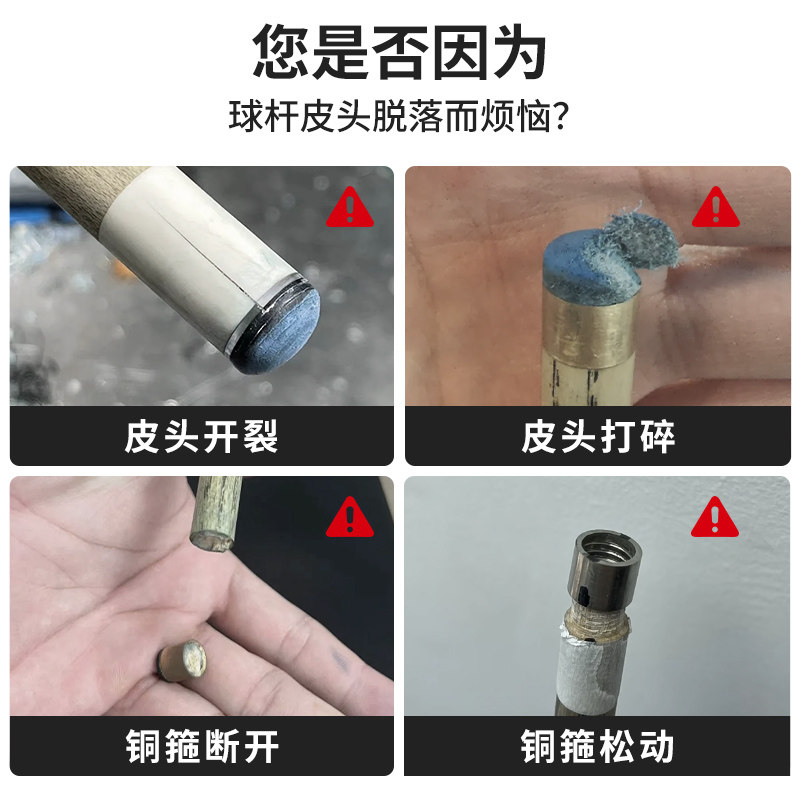 您是否因为
球杆皮头脱落而烦恼？

皮头开裂

皮头打碎

铜箍断开

铜箍松动