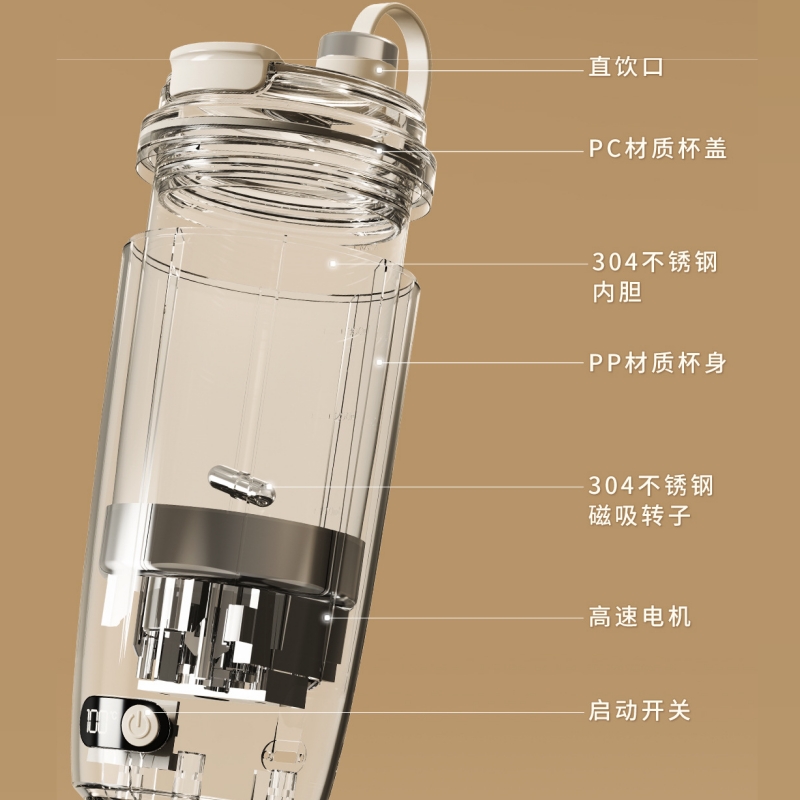 直饮口

PC材质杯盖

304不锈钢
内胆

PP材质杯身

304不锈钢
磁吸转子

高速电机

启动开关