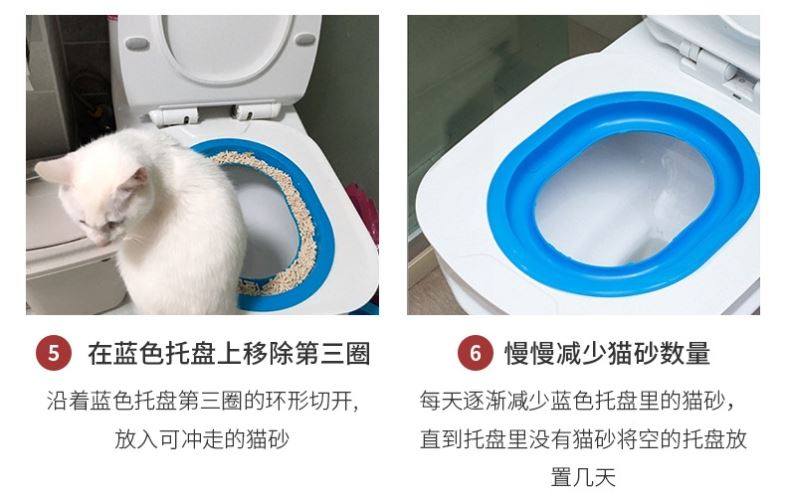 5 在蓝色托盘上移除第三圈

沿着蓝色托盘第三圈的环形切开，放入可冲走的猫砂

6 慢慢减少猫砂数量

每天逐渐减少蓝色托盘里的猫砂，直到托盘里没有猫砂将空的托盘放置几天