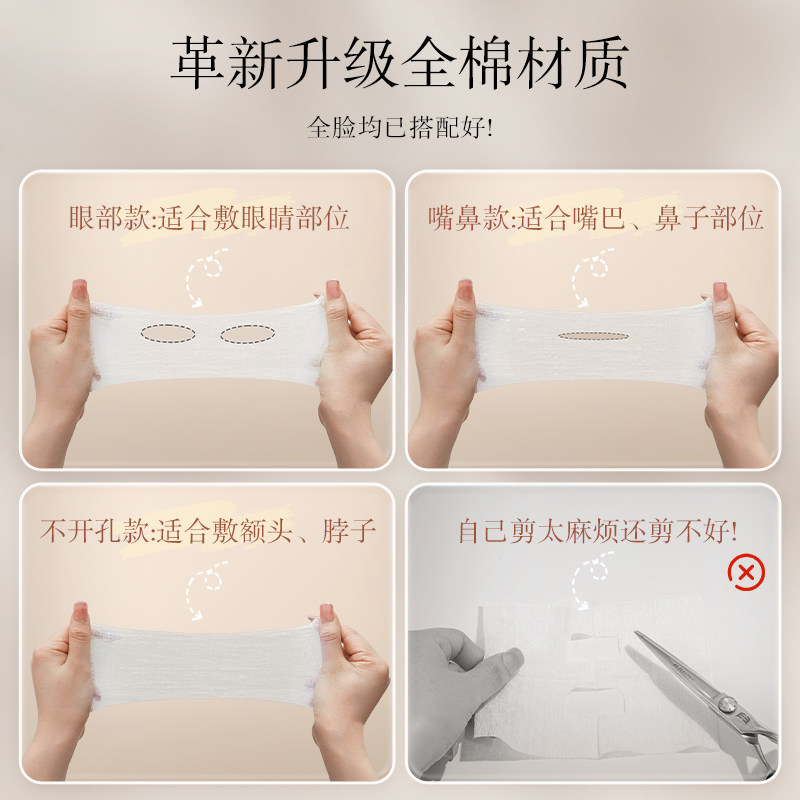 革新升级全棉材质

全脸均已搭配好!

眼部款:适合敷眼睛部位

嘴鼻款:适合嘴巴、鼻子部位

不开孔款:适合敷额头、脖子

自己剪太麻烦还剪不好!