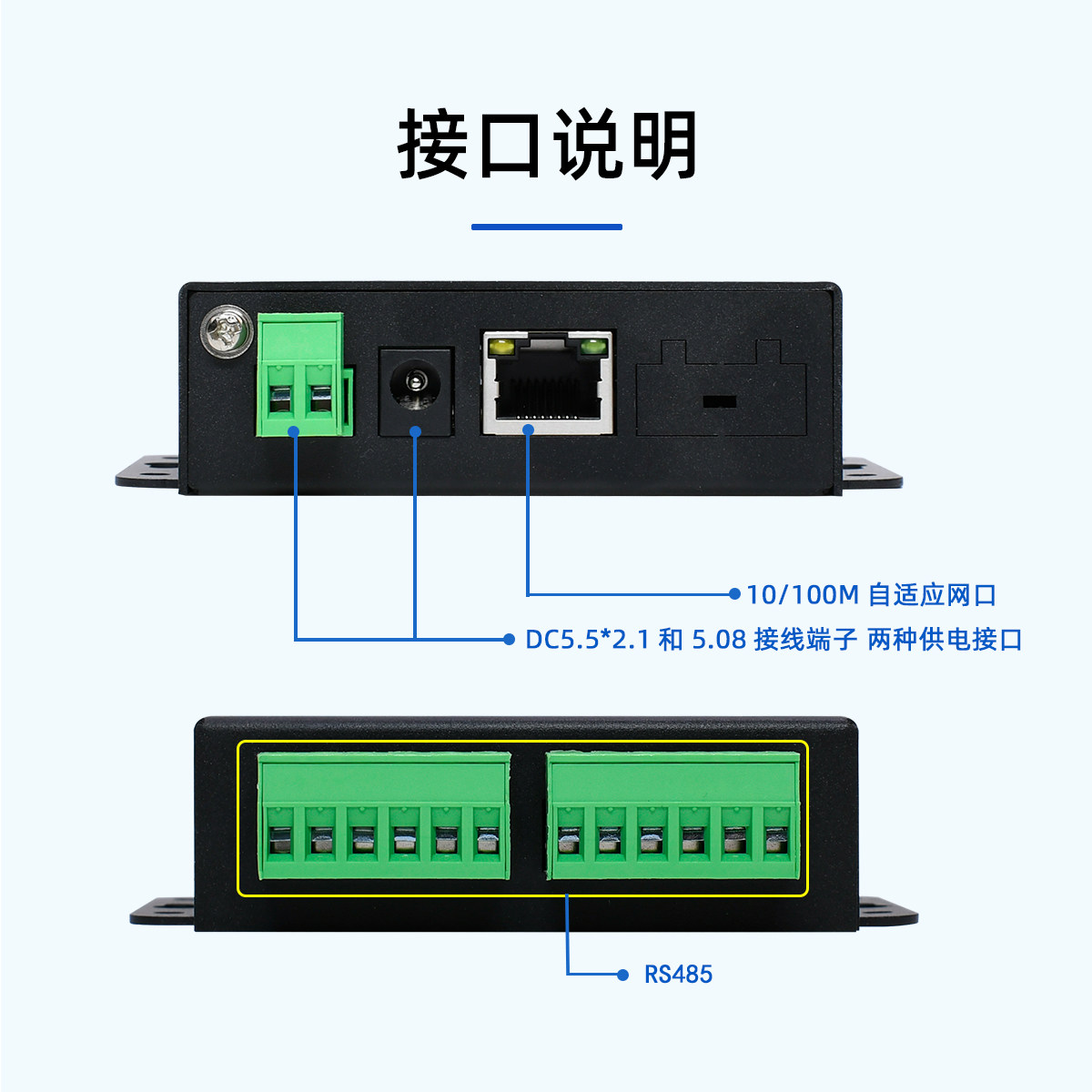 接口说明

10/100M 自适应网口

DC5.5*2.1 和 5.08 接线端子 两种供电接口

RS485