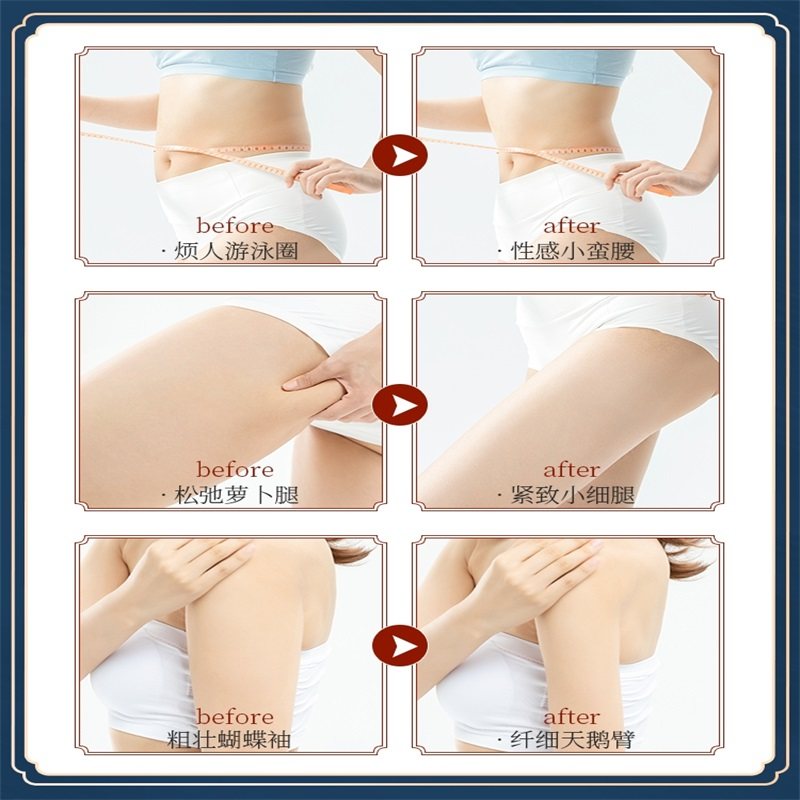 before
· 烦人游泳圈

after
· 性感小蛮腰

before
· 松弛萝卜腿

after
· 紧致小细腿

before
粗壮蝴蝶袖

after
· 纤细天鹅臂