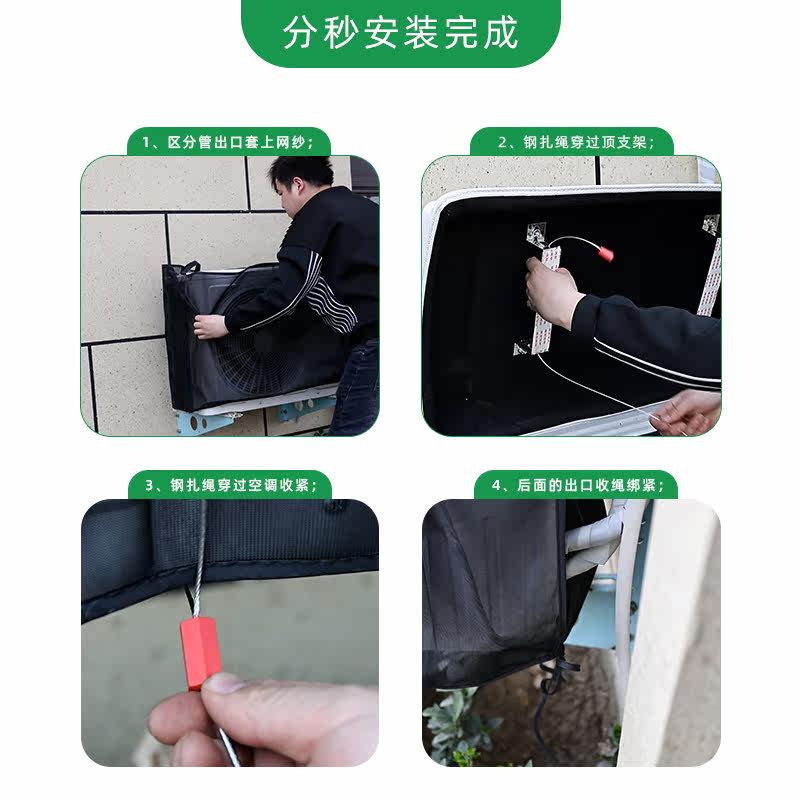 分秒安装完成

1、区分管出口套上网纱；

2、钢扎绳穿过顶支架；

3、钢扎绳穿过空调收紧；

4、后面的出口收绳绑紧；