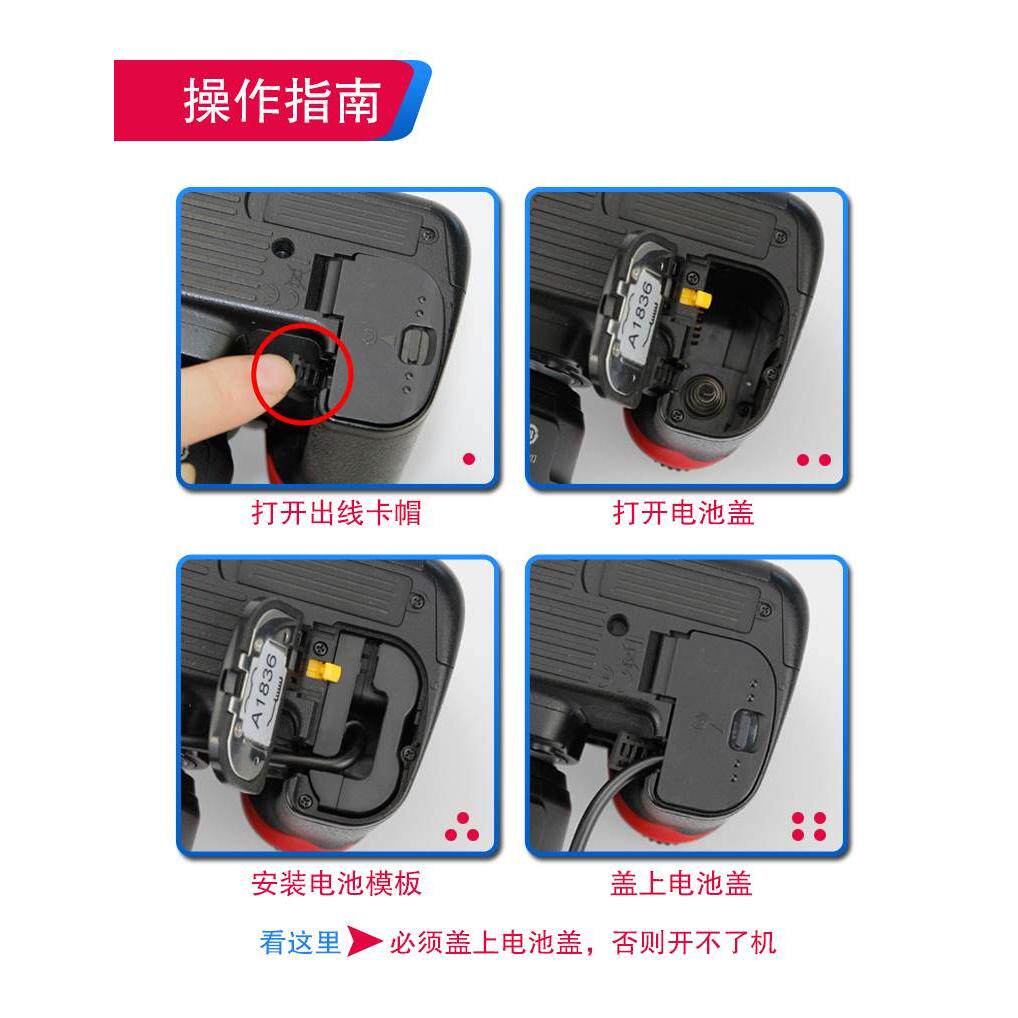 操作指南

A1836

打开出线卡帽

打开电池盖

A1836

安装电池模板

盖上电池盖

看这里 必须盖上电池盖，否则开不了机