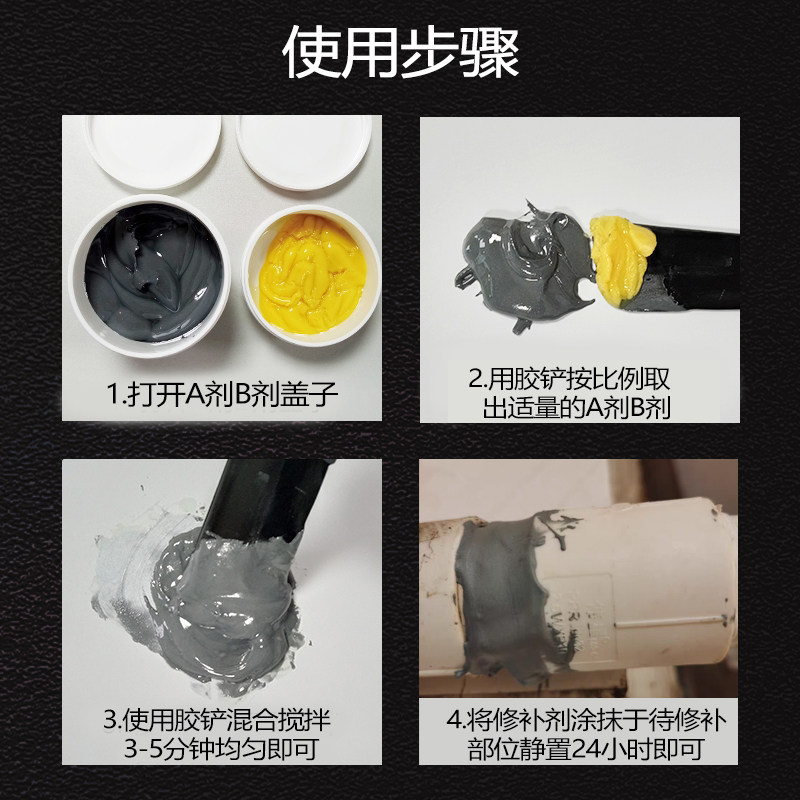 使用步骤

1.打开A剂B剂盖子

2.用胶铲按比例取出适量的A剂B剂

3.使用胶铲混合搅拌3-5分钟均匀即可

4.将修补剂涂抹于待修补部位静置24小时即可