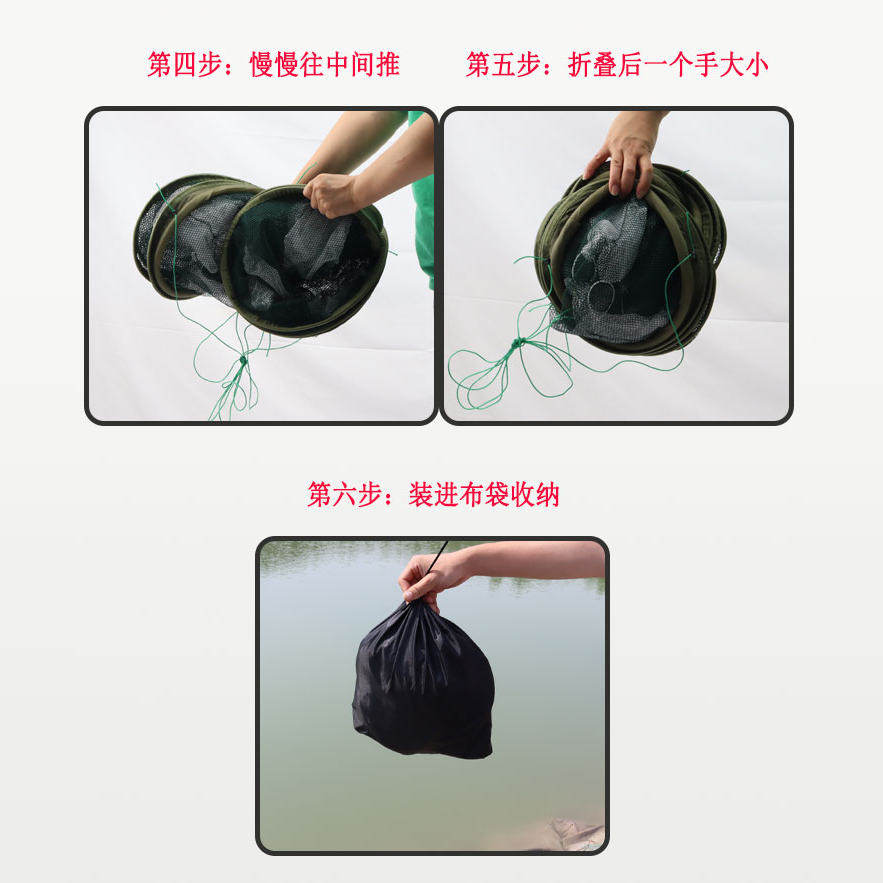 第四步：慢慢往中间推

第五步：折叠后一个手大小

第六步：装进布袋收纳