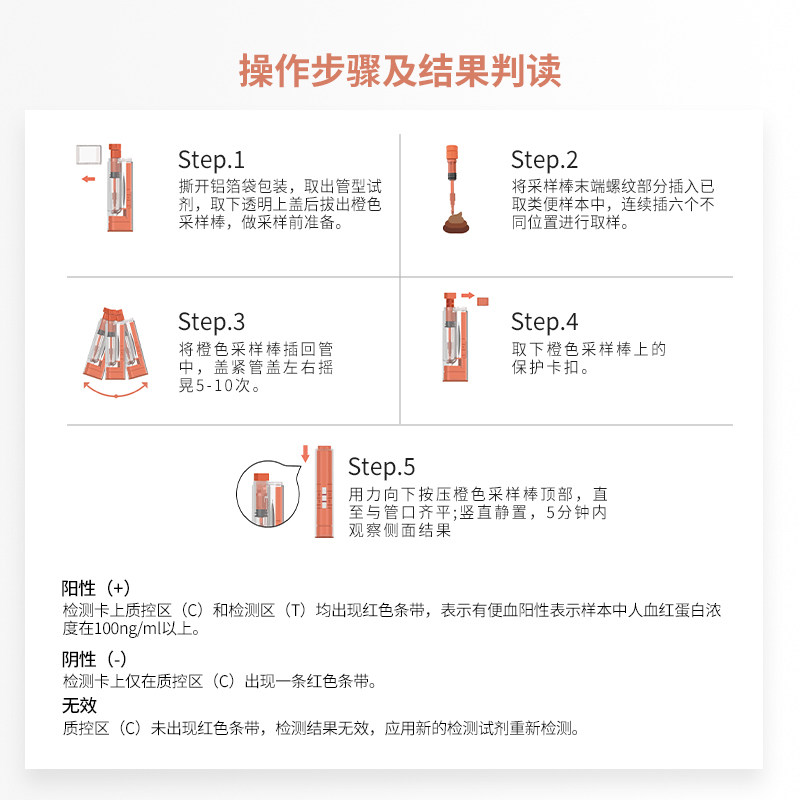 操作步骤及结果判读

Step.1
撕开铝箔袋包装，取出管型试剂，取下透明上盖后拔出橙色采样棒，做采样前准备。

Step.2
将采样棒末端螺纹部分插入已取类便样本中，连续插六个不同位置进行取样。

Step.3
将橙色采样棒插回管中，盖紧管盖左右摇晃5-10次。

Step.4
取下橙色采样棒上的保护卡扣。

Step.5
用力向下按压橙色采样棒顶部，直至与管口齐平;竖直静置，5分钟内观察侧面结果

阳性（+）
检测卡上质控区（C）和检测区（T）均出现红色条带，表示有便血阳性表示样本中人血红蛋白浓度在100ng/ml以上。

阴性（-)
检测卡上仅在质控区（C）出现一条红色条带。

无效
质控区（C）未出现红色条带，检测结果无效，应用新的检测试剂重新检测。