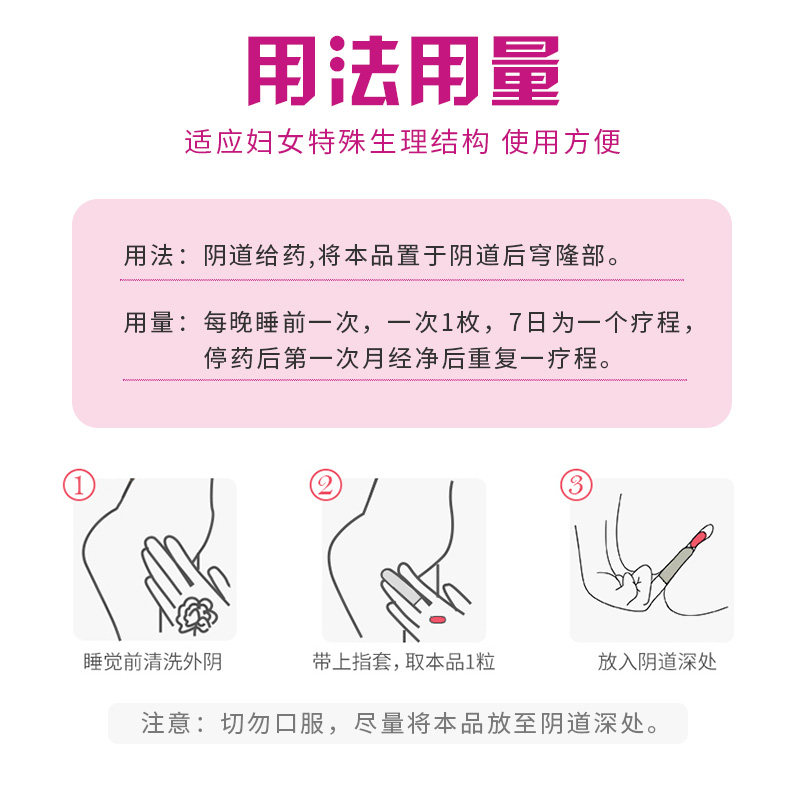 用法用量

适应妇女特殊生理结构 使用方便

用法：阴道给药,将本品置于阴道后穹隆部。

用量：每晚睡前一次，一次1枚，7日为一个疗程，停药后第一次月经净后重复一疗程。

①
睡觉前清洗外阴

②
带上指套，取本品1粒

③
放入阴道深处

注意：切勿口服，尽量将本品放至阴道深处。