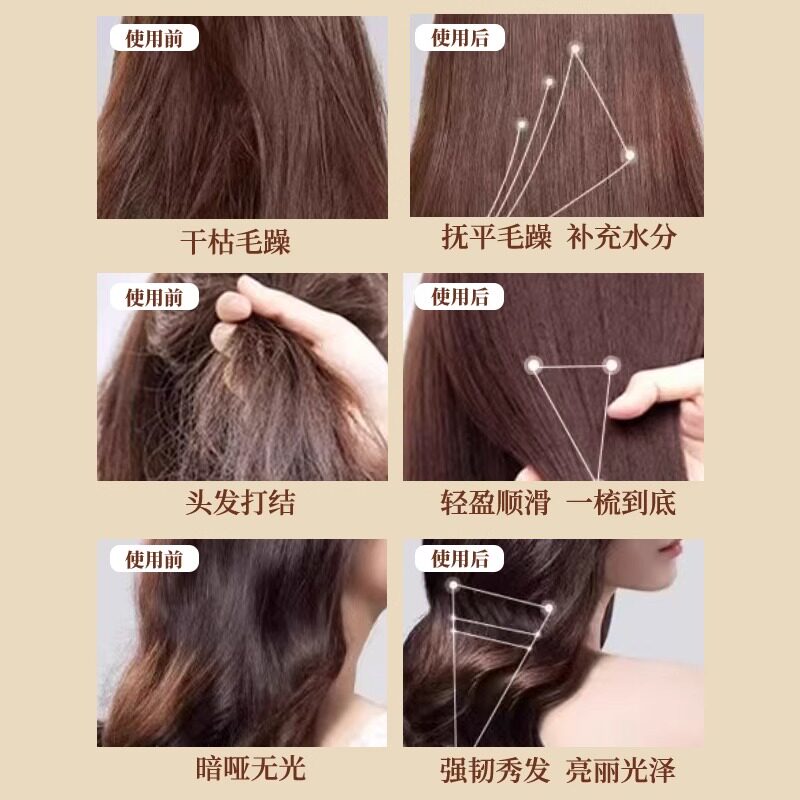 使用前

干枯毛躁

使用后

抚平毛躁 补充水分

使用前

头发打结

使用后

轻盈顺滑 一梳到底

使用前

暗哑无光

使用后

强韧秀发 亮丽光泽