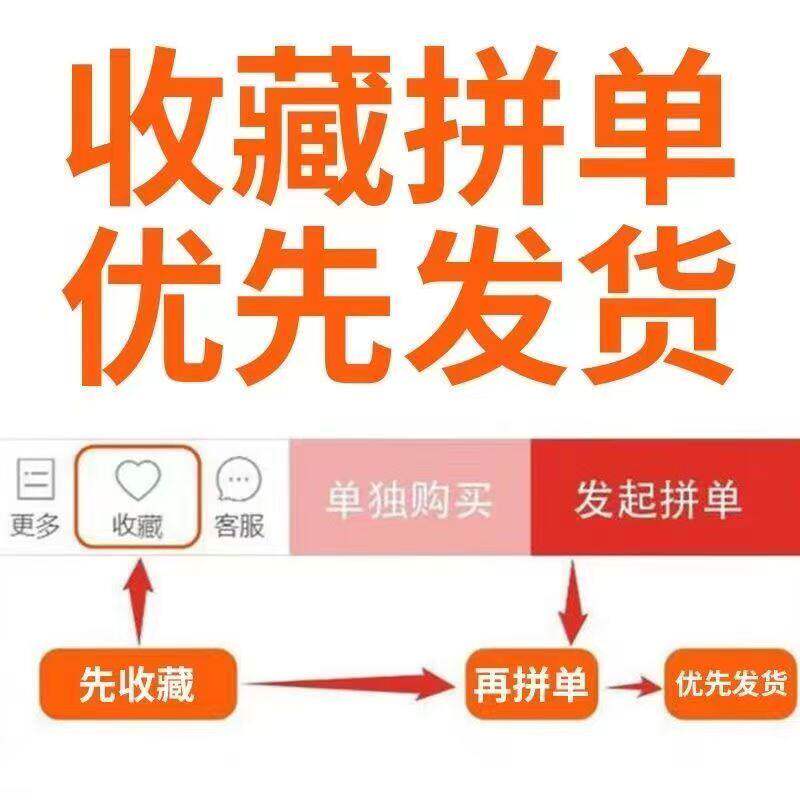 收藏拼单
优先发货

更多

收藏

客服

单独购买

发起拼单

先收藏

再拼单

优先发货