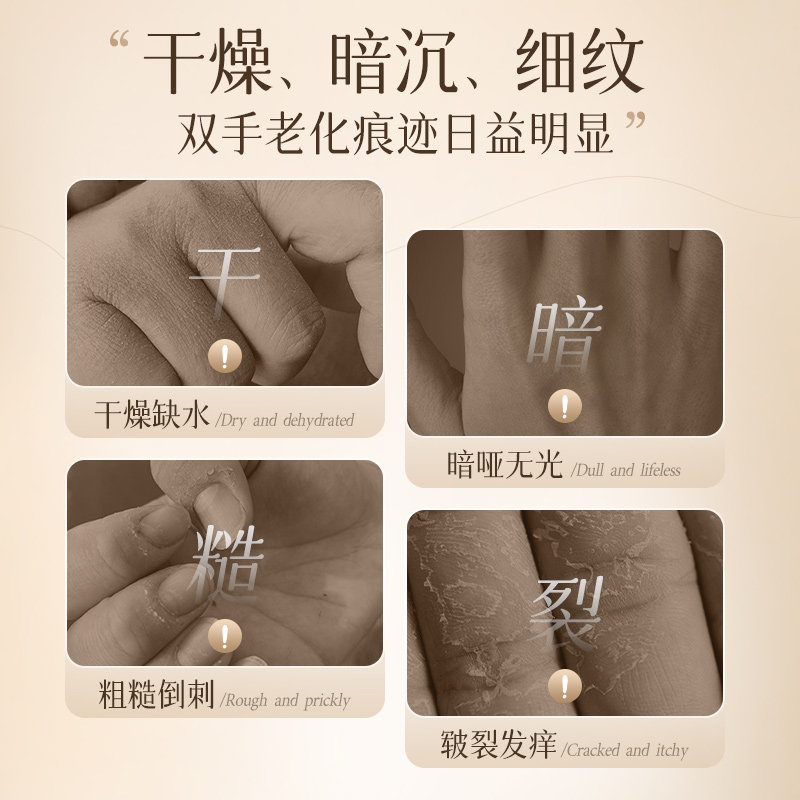 “干燥、暗沉、细纹
双手老化痕迹日益明显”

干

!

干燥缺水 /Dry and dehydrated

暗

!

暗哑无光 /Dull and lifeless

糙

!

粗糙倒刺 /Rough and prickly

裂

!

皲裂发痒 /Cracked and itchy