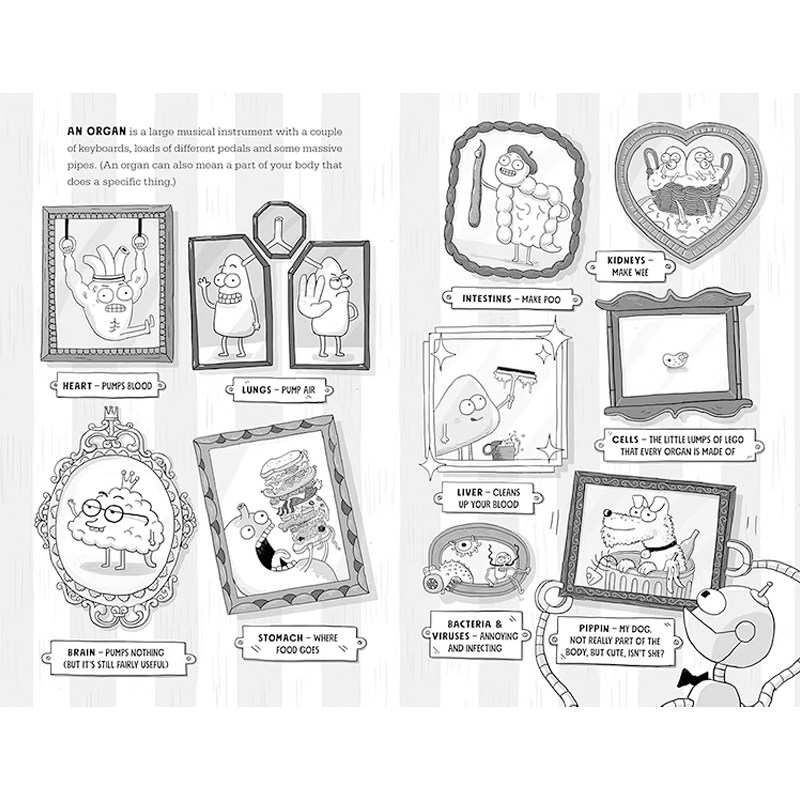 AN ORGAN is a large musical instrument with a couple of keyboards, loads of different pedals and some massive pipes. (An organ can also mean a part of your body that does a specific thing.)

HEART – PUMPS BLOOD

LUNGS – PUMP AIR

BRAIN – PUMPS NOTHING (BUT IT'S STILL FAIRLY USEFUL)

STOMACH – WHERE FOOD GOES

INTESTINES – MAKE POO

KIDNEYS – MAKE WEE

CELLS – THE LITTLE LUMPS OF LEGO THAT EVERY ORGAN IS MADE OF

LIVER – CLEANS UP YOUR BLOOD

BACTERIA & VIRUSES – ANNOYING AND INFECTING

PIPPIN – MY DOG. NOT REALLY PART OF THE BODY, BUT CUTE, ISN'T SHE?