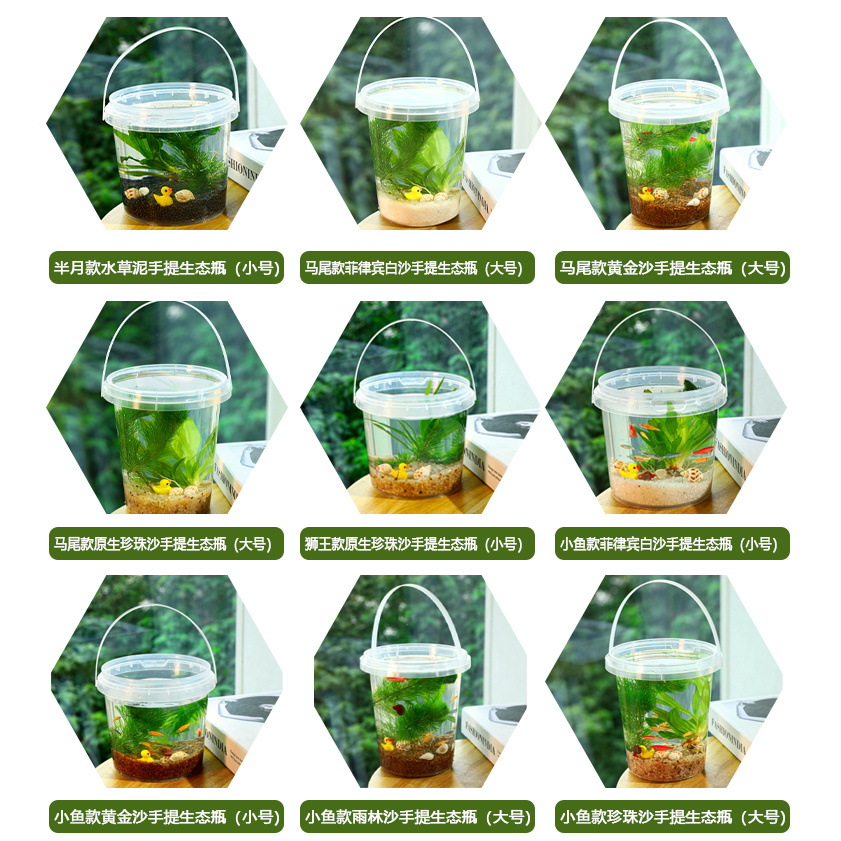 半月款水草泥手提生态瓶（小号）

马尾款菲律宾白沙手提生态瓶（大号）

马尾款黄金沙手提生态瓶（大号）

马尾款原生珍珠沙手提生态瓶（大号）

狮王款原生珍珠沙手提生态瓶（小号）

小鱼款菲律宾白沙手提生态瓶（小号）

小鱼款黄金沙手提生态瓶（小号）

小鱼款雨林沙手提生态瓶（大号）

小鱼款珍珠沙手提生态瓶（大号）