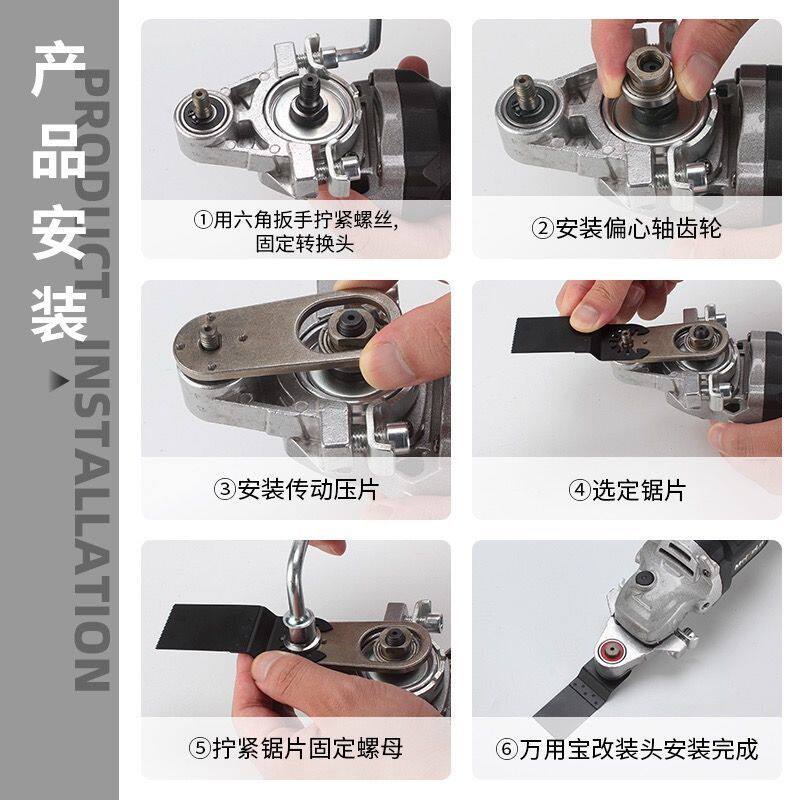 产品安装

PRODUCT INSTALLATION

①用六角扳手拧紧螺丝,固定转换头

②安装偏心轴齿轮

③安装传动压片

④选定锯片

⑤拧紧锯片固定螺母

⑥万用宝改装头安装完成