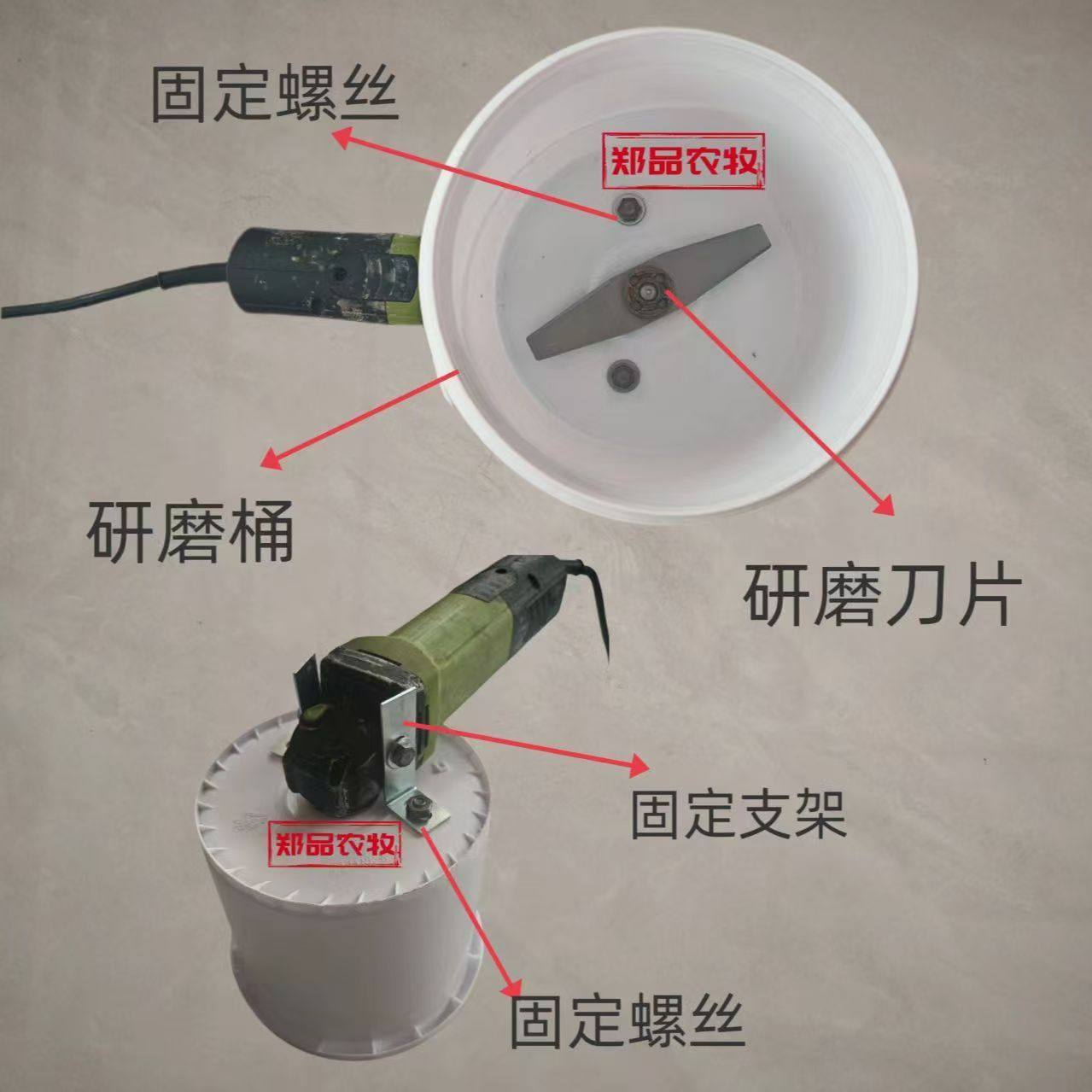 固定螺丝

郑品农牧

研磨桶

研磨刀片

固定支架

郑品农牧

固定螺丝