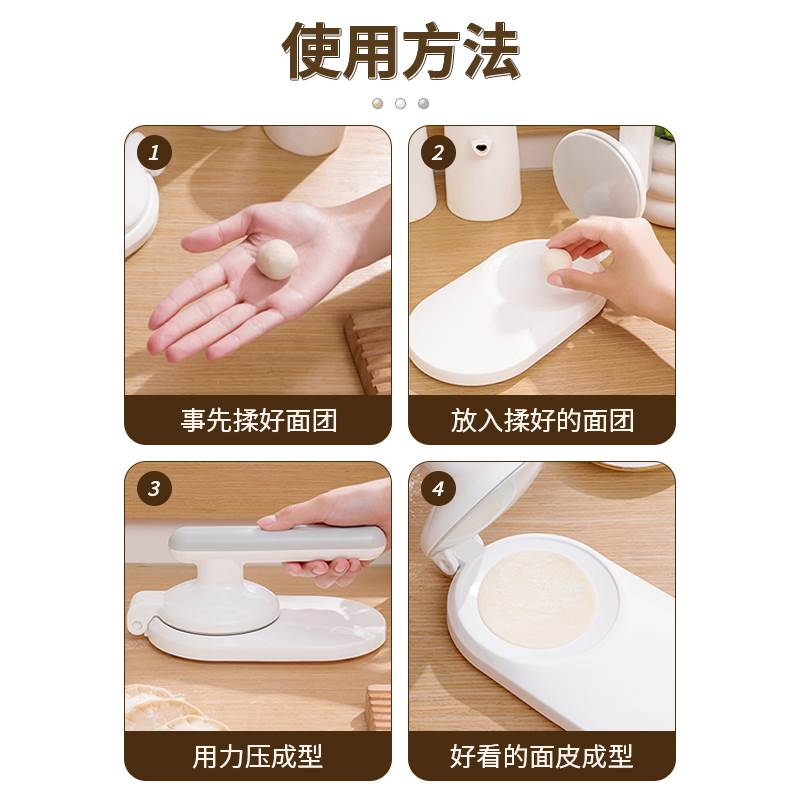 使用方法

1
事先揉好面团

2
放入揉好的面团

3
用力压成型

4
好看的面皮成型