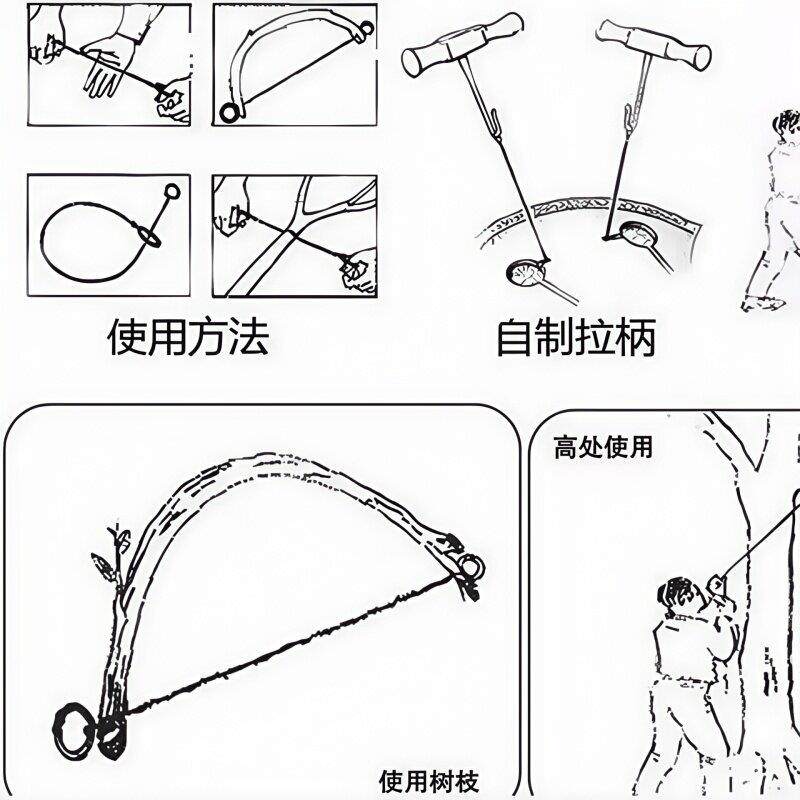 使用方法

自制拉柄

高处使用

使用树枝