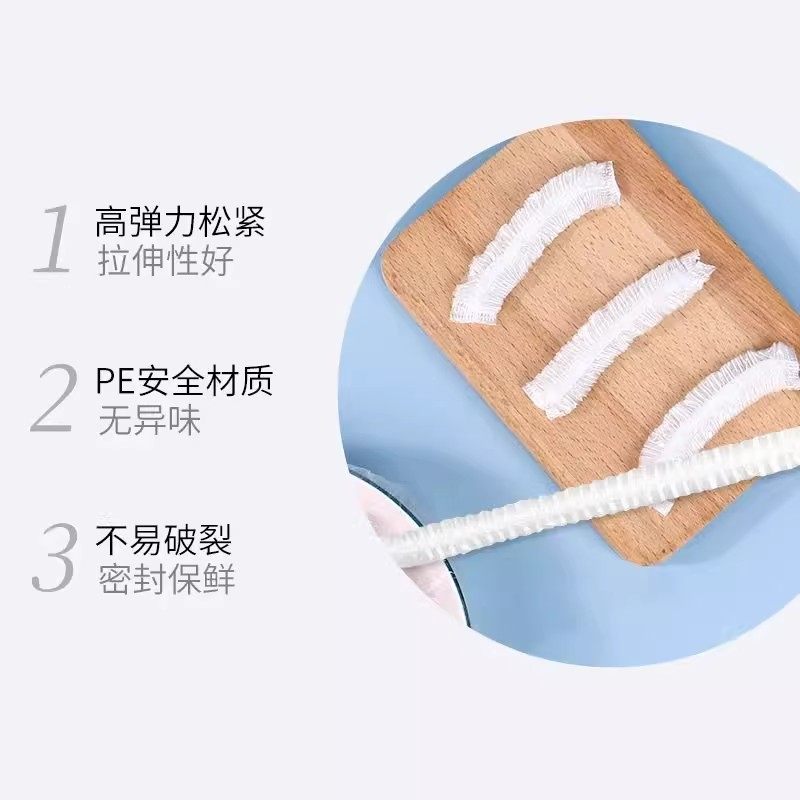 1 高弹力松紧
拉伸性好

2 PE安全材质
无异味

3 不易破裂
密封保鲜