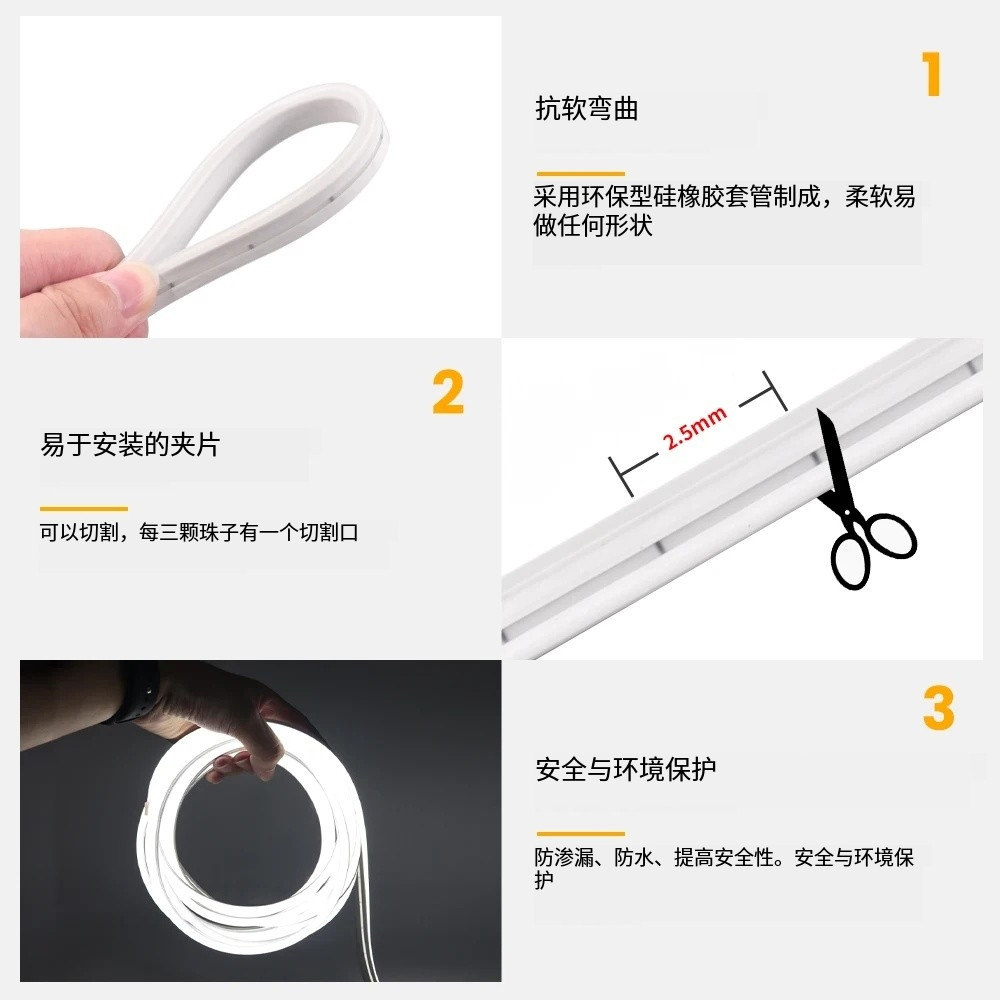 1

抗软弯曲

采用环保型硅橡胶套管制成，柔软易做任何形状

2

易于安装的夹片

可以切割，每三颗珠子有一个切割口

2.5mm

3

安全与环境保护

防渗漏、防水、提高安全性。安全与环境保护