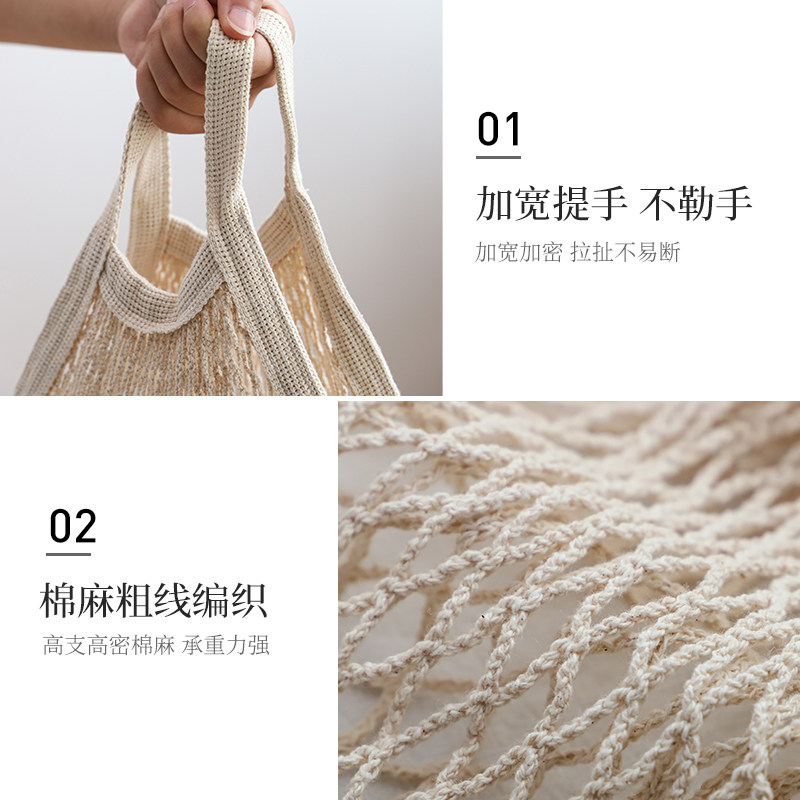 01

加宽提手 不勒手

加宽加密 拉扯不易断

02

棉麻粗线编织

高支高密棉麻 承重力强