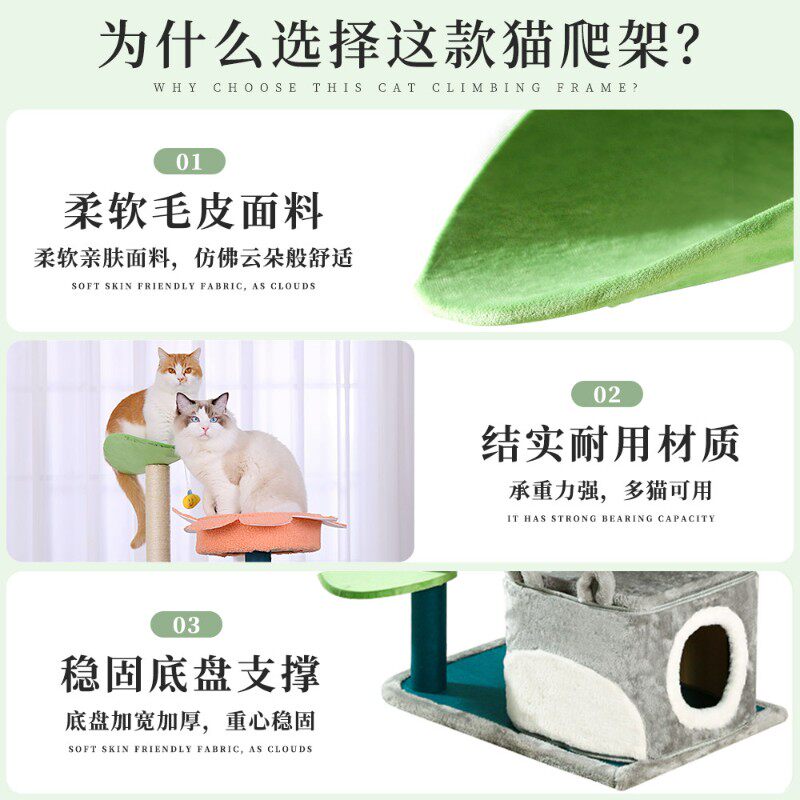 为什么选择这款猫爬架?

WHY CHOOSE THIS CAT CLIMBING FRAME?

01

柔软毛皮面料

柔软亲肤面料,仿佛云朵般舒适

SOFT SKIN FRIENDLY FABRIC, AS CLOUDS

02

结实耐用材质

承重力强,多猫可用

IT HAS STRONG BEARING CAPACITY

03

稳固底盘支撑

底盘加宽加厚,重心稳固

SOFT SKIN FRIENDLY FABRIC, AS CLOUDS