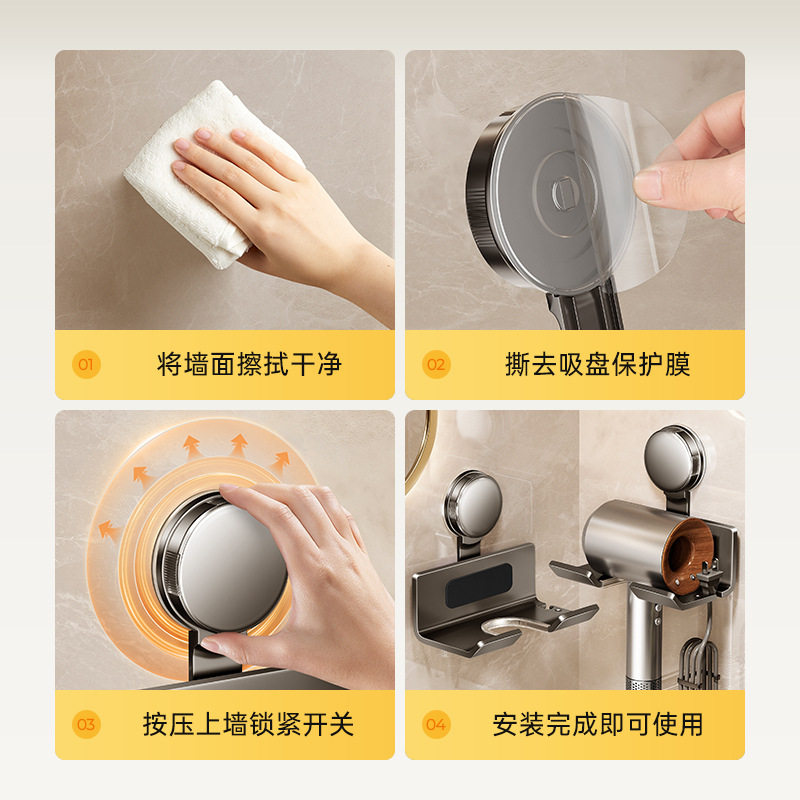 01 将墙面擦拭干净

02 撕去吸盘保护膜

03 按压上墙锁紧开关

04 安装完成即可使用