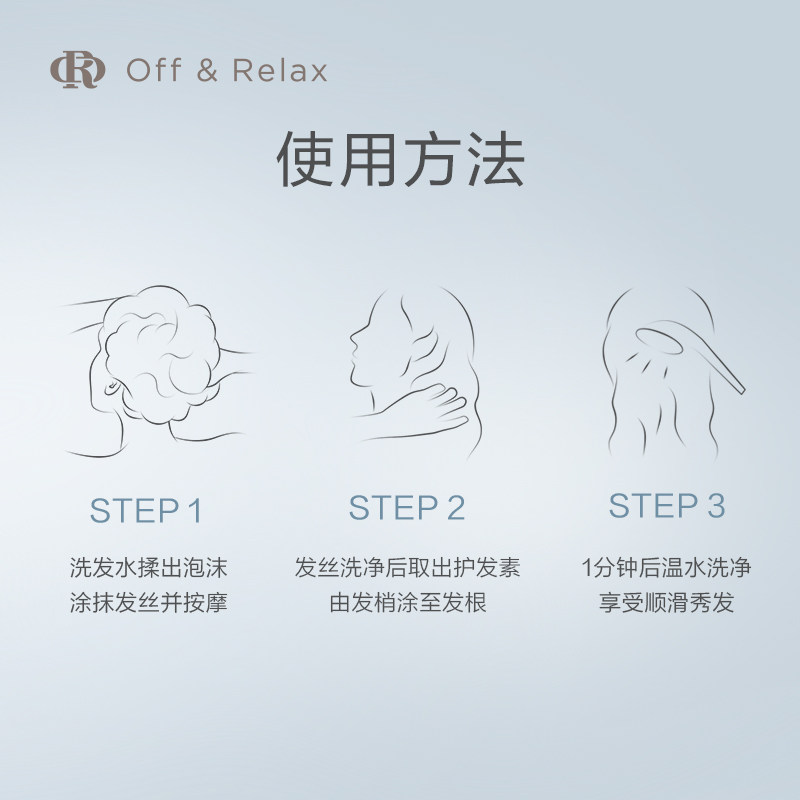 OR Off & Relax

使用方法

STEP 1

洗发水揉出泡沫
涂抹发丝并按摩

STEP 2

发丝洗净后取出护发素
由发梢涂至发根

STEP 3

1分钟后温水洗净
享受顺滑秀发