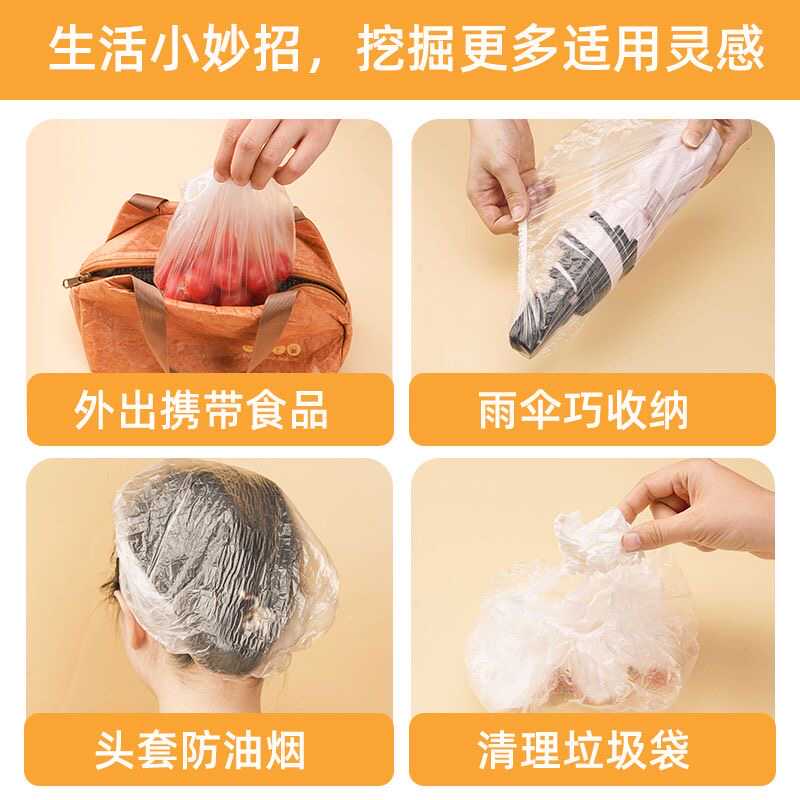 生活小妙招，挖掘更多适用灵感

外出携带食品

雨伞巧收纳

头套防油烟

清理垃圾袋