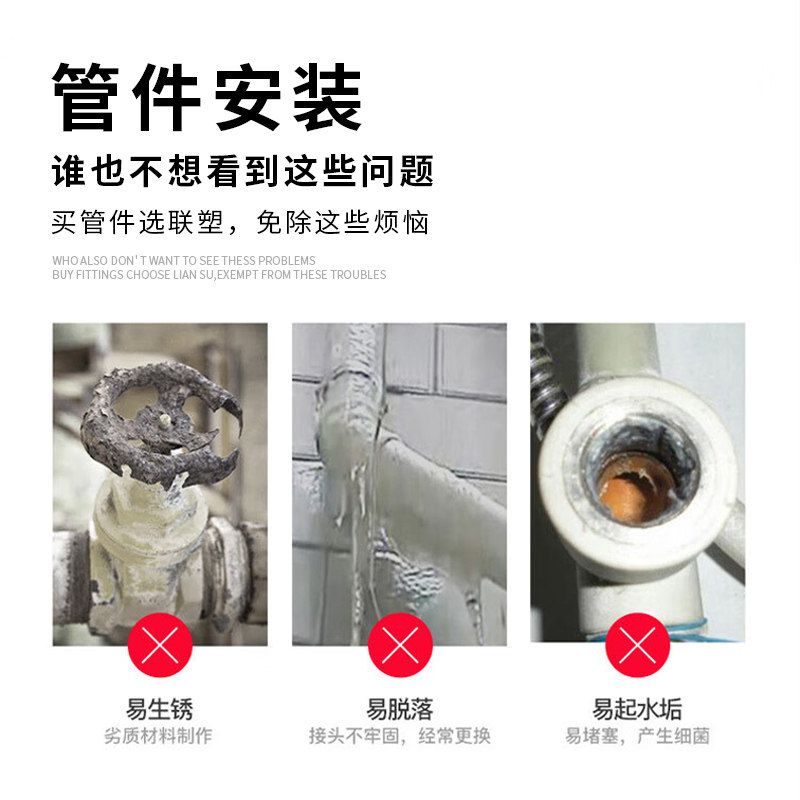 管件安装

谁也不想看到这些问题

买管件选联塑，免除这些烦恼

WHO ALSO DON' T WANT TO SEE THESS PROBLEMS
BUY FITTINGS CHOOSE LIAN SU,EXEMPT FROM THESE TROUBLES

易生锈
劣质材料制作

易脱落
接头不牢固，经常更换

易起水垢
易堵塞，产生细菌