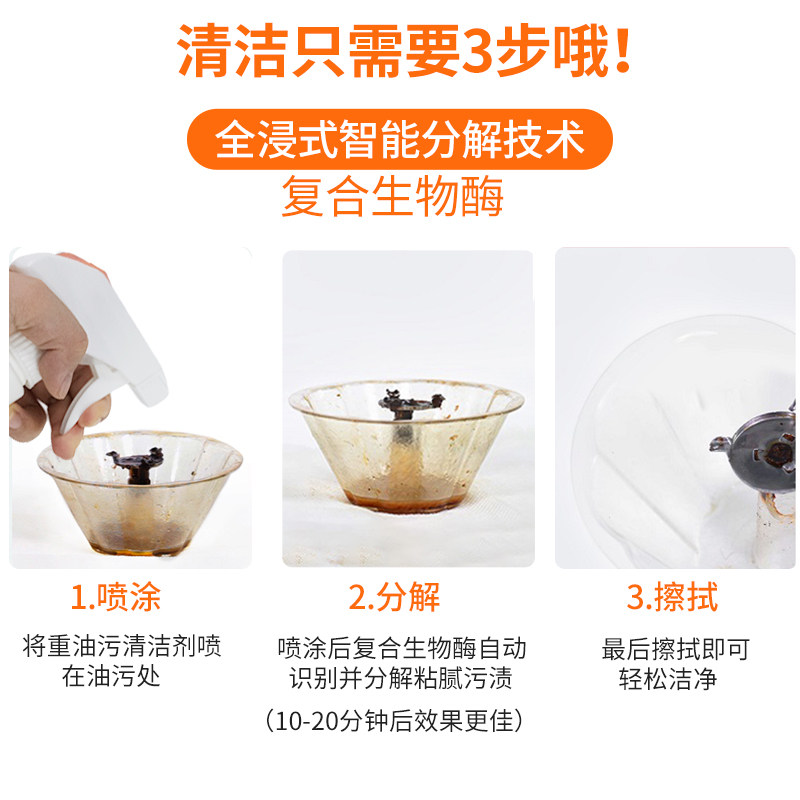 清洁只需要3步哦！

全浸式智能分解技术

复合生物酶

1.喷涂

将重油污清洁剂喷在油污处

2.分解

喷涂后复合生物酶自动识别并分解粘腻污渍

（10-20分钟后效果更佳）

3.擦拭

最后擦拭即可轻松洁净