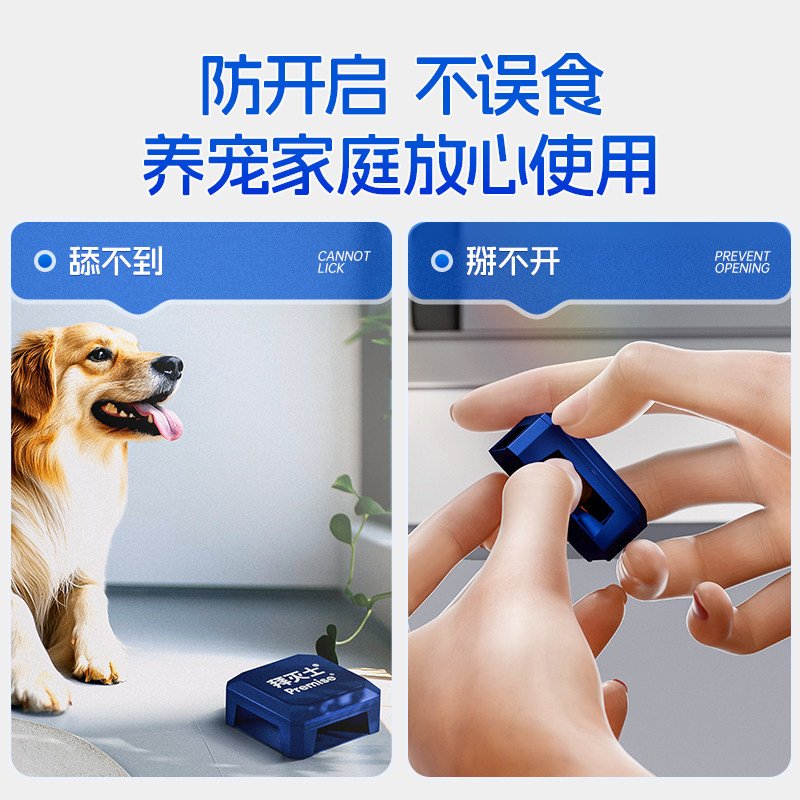 防开启 不误食
养宠家庭放心使用

舔不到
CANNOT LICK

掰不开
PREVENT OPENING

拜灭士
Premise