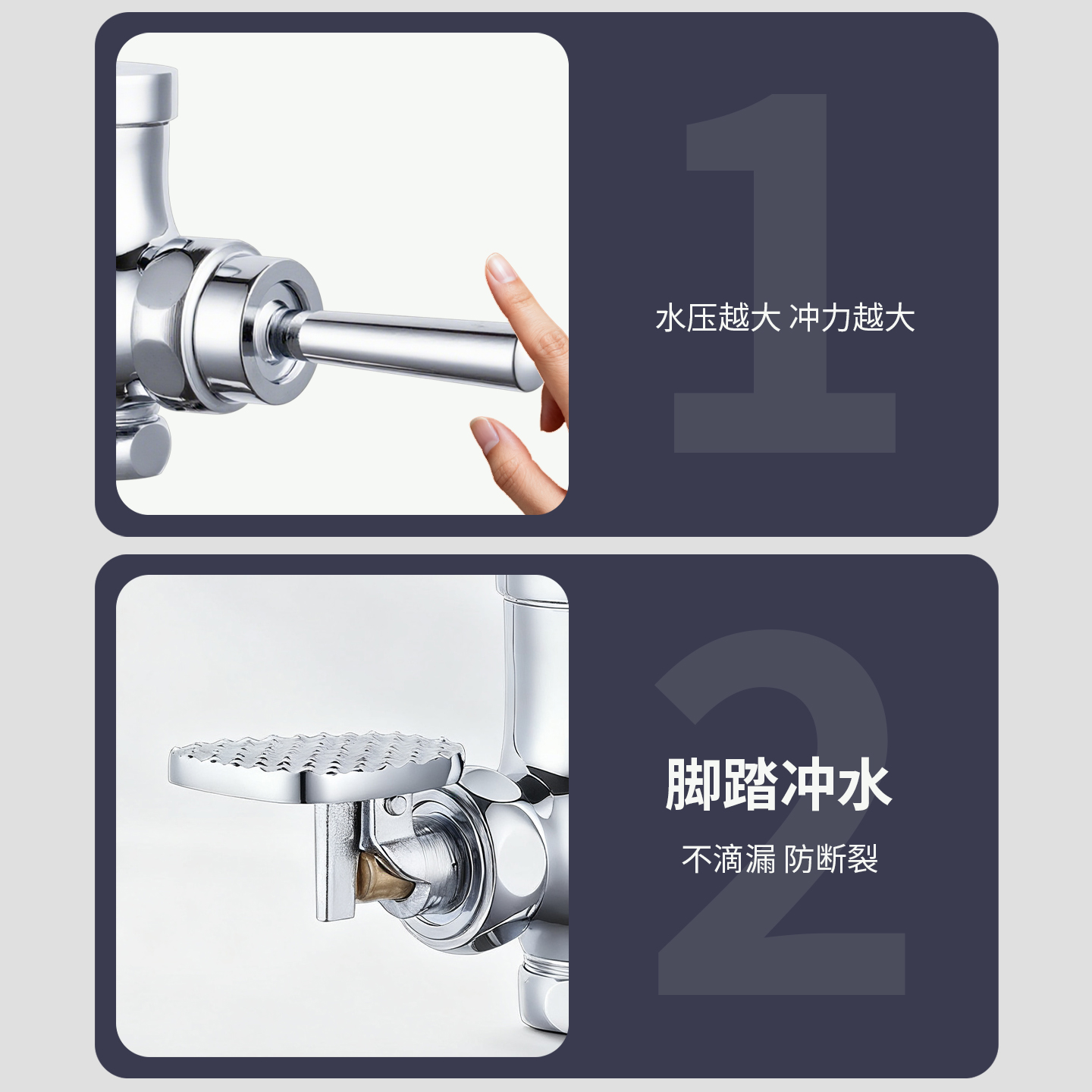 1

水压越大 冲力越大

2

脚踏冲水

不滴漏 防断裂