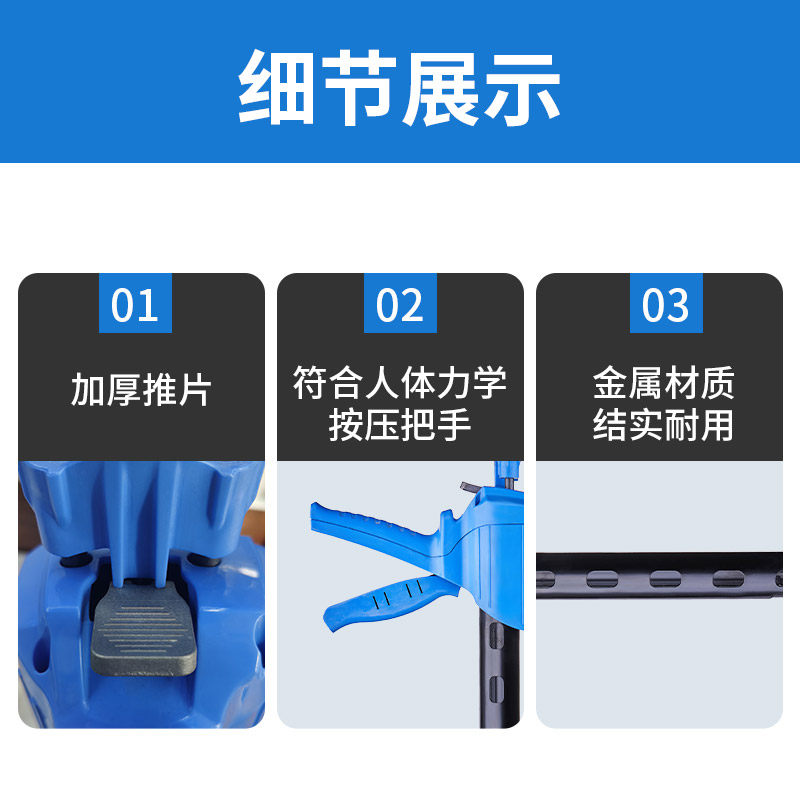 细节展示

01

加厚推片

02

符合人体力学
按压把手

03

金属材质
结实耐用