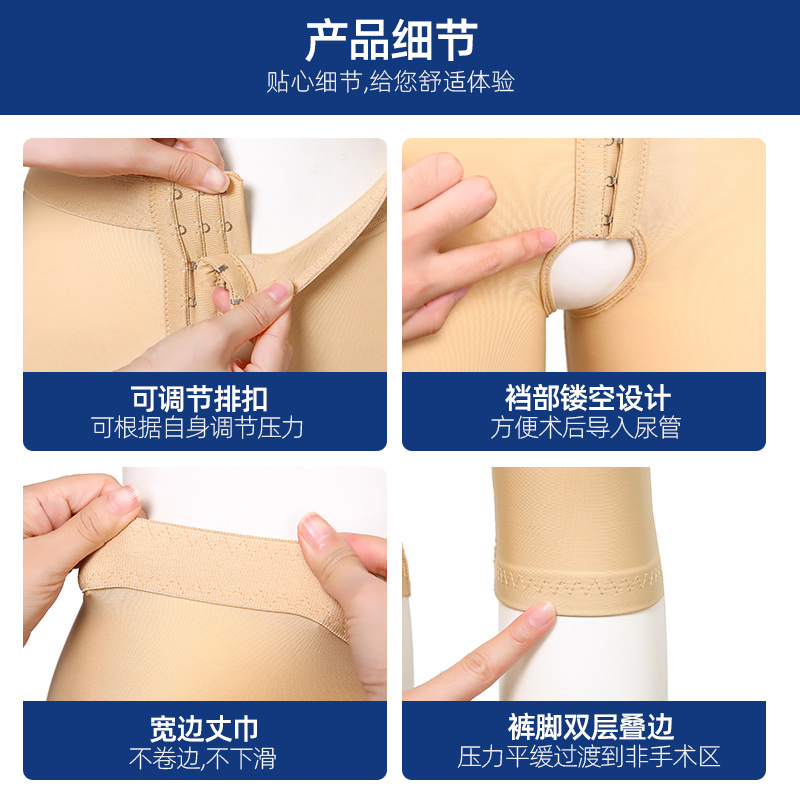 产品细节
贴心细节,给您舒适体验

可调节排扣
可根据自身调节压力

裆部镂空设计
方便术后导入尿管

宽边丈巾
不卷边,不下滑

裤脚双层叠边
压力平缓过渡到非手术区