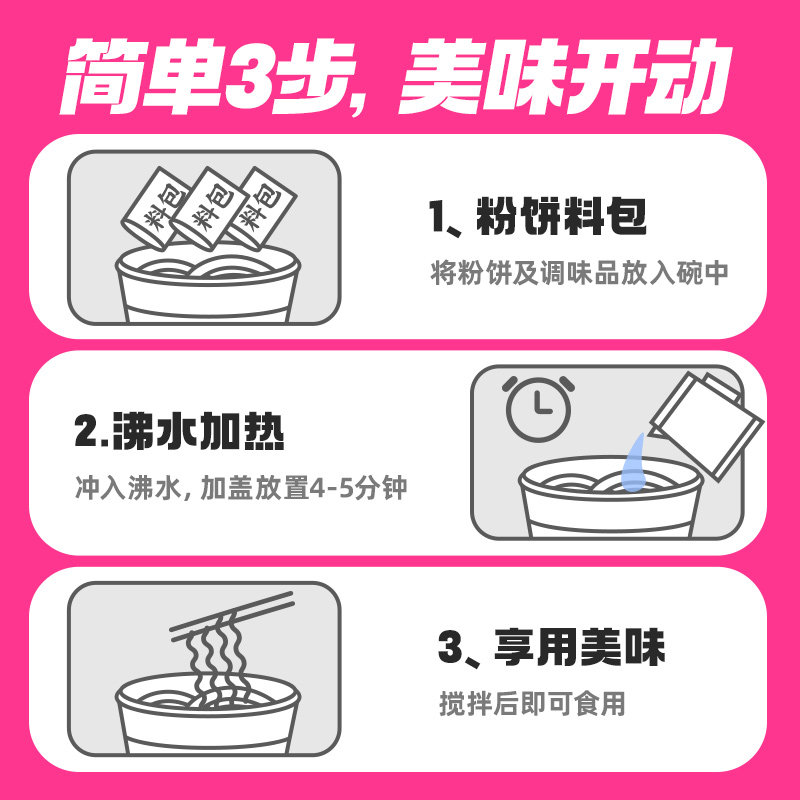 简单3步，美味开动

料包 料包 料包

1、粉饼料包

将粉饼及调味品放入碗中

2.沸水加热

冲入沸水，加盖放置4-5分钟

3、享用美味

搅拌后即可食用