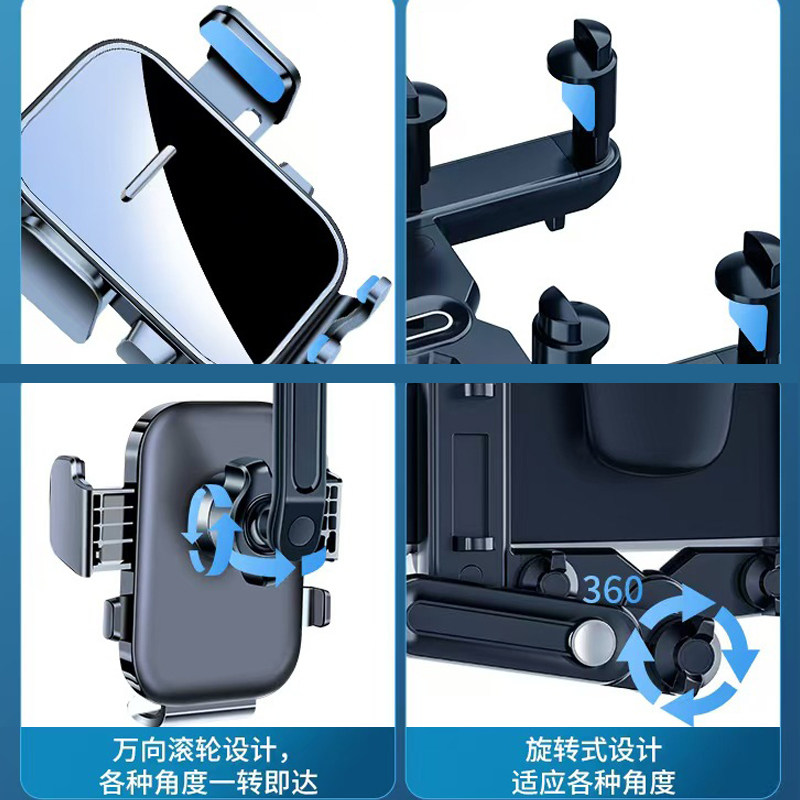 360

万向滚轮设计，
各种角度一转即达

旋转式设计
适应各种角度