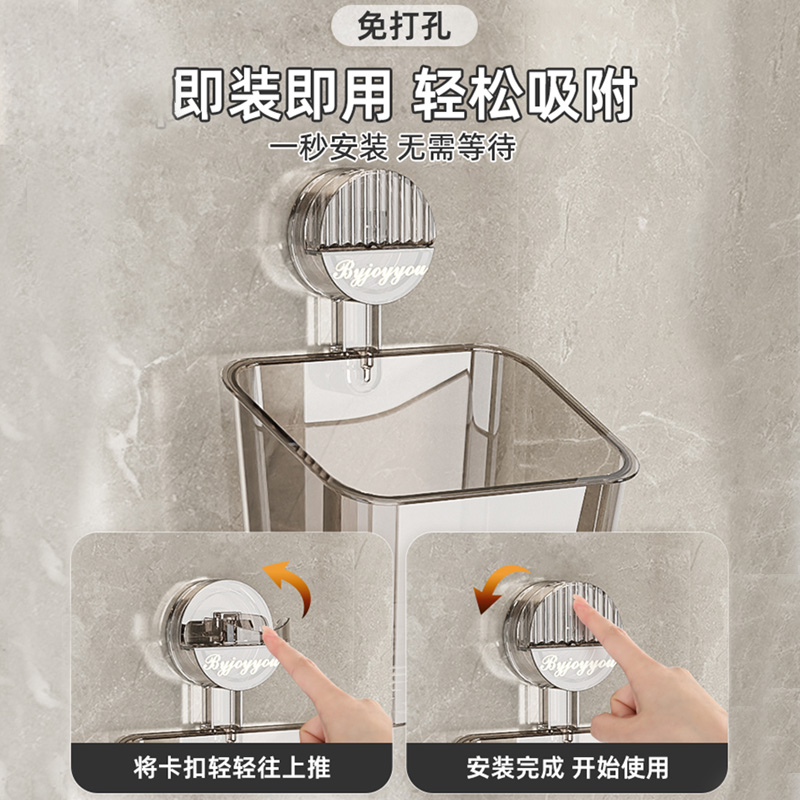 免打孔

即装即用 轻松吸附

一秒安装 无需等待

Byjoyyou

Byjoyyou

Byjoyyou

将卡扣轻轻往上推

安装完成 开始使用