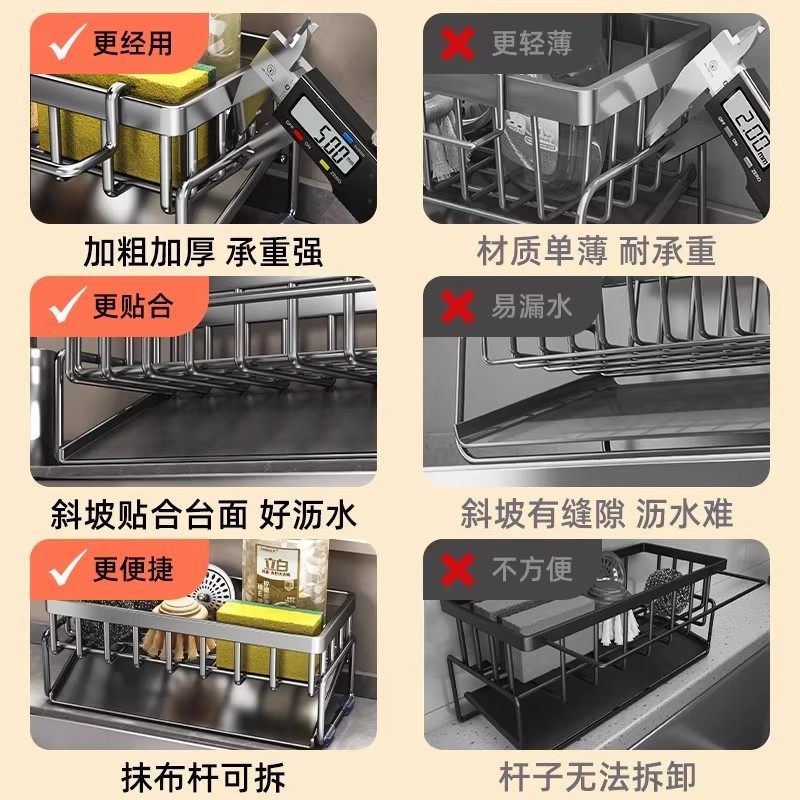 更经用

5.00

加粗加厚 承重强

更轻薄

2.00

材质单薄 耐承重

更贴合

斜坡贴合台面 好沥水

易漏水

斜坡有缝隙 沥水难

更便捷

立白

抹布杆可拆

不方便

杆子无法拆卸