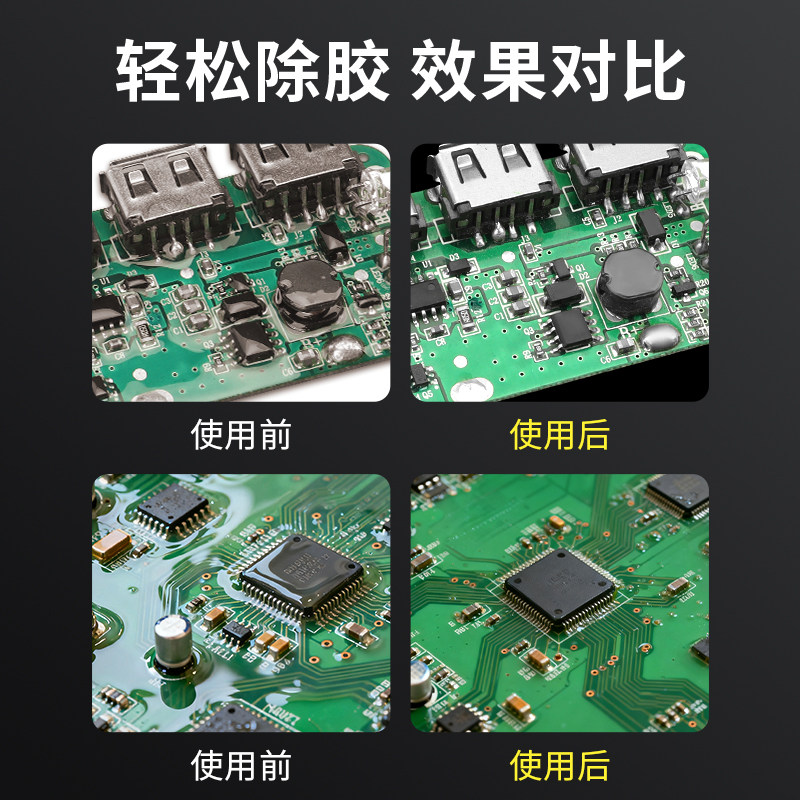 轻松除胶 效果对比

使用前

使用后

使用前

使用后