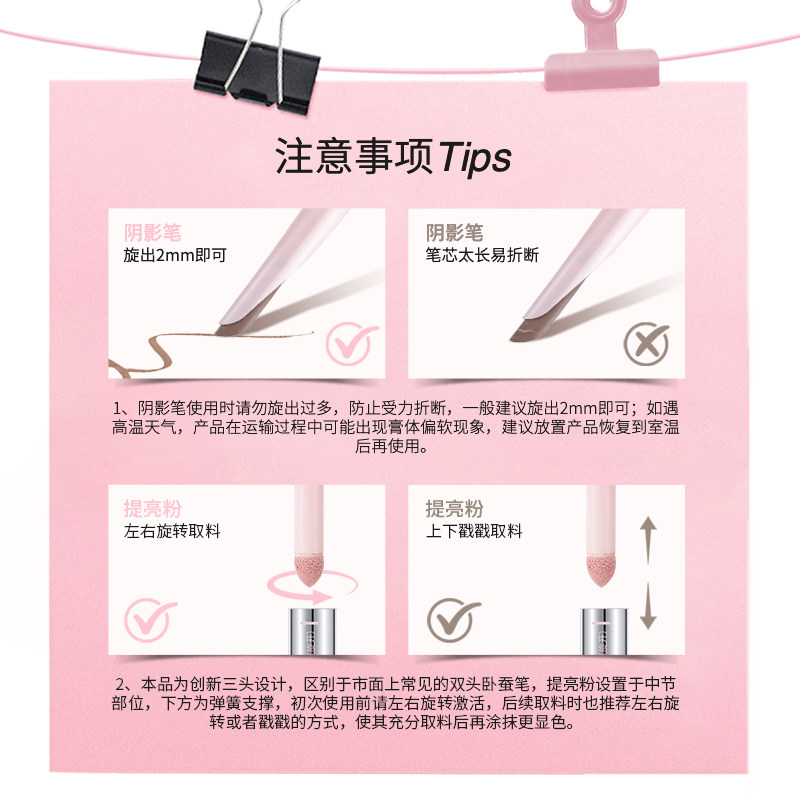 注意事项Tips

阴影笔
旋出2mm即可

阴影笔
笔芯太长易折断

1、阴影笔使用时请勿旋出过多，防止受力折断，一般建议旋出2mm即可；如遇高温天气，产品在运输过程中可能出现膏体偏软现象，建议放置产品恢复到室温后再使用。

提亮粉
左右旋转取料

提亮粉
上下戳戳取料

2、本品为创新三头设计，区别于市面上常见的双头卧蚕笔，提亮粉设置于中节部位，下方为弹簧支撑，初次使用前请左右旋转激活，后续取料时也推荐左右旋转或者戳戳的方式，使其充分取料后再涂抹更显色。