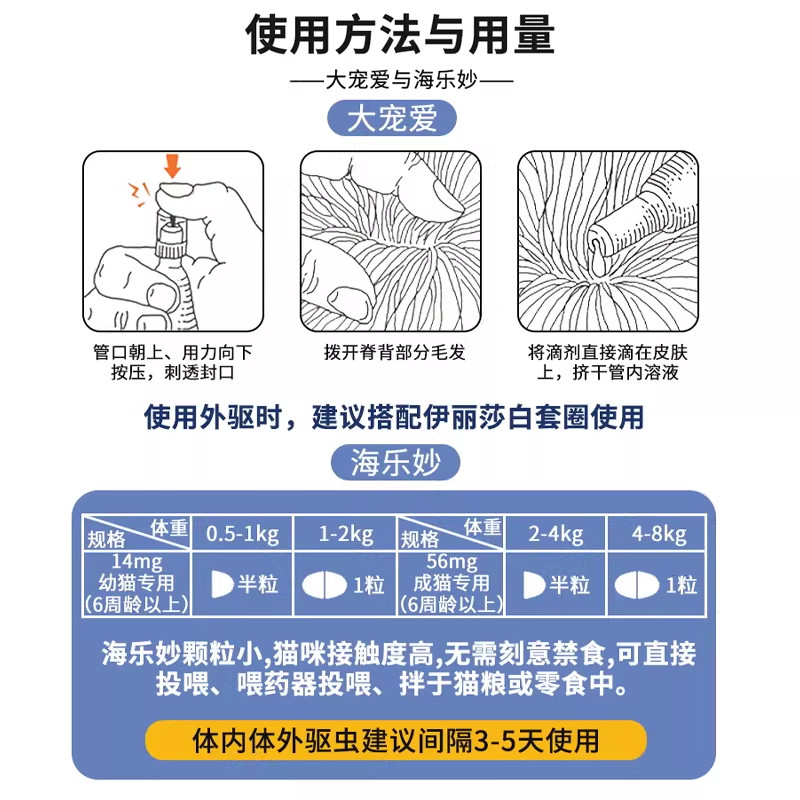 使用方法与用量

——大宠爱与海乐妙——

大宠爱

管口朝上、用力向下按压，刺透封口

拨开脊背部分毛发

将滴剂直接滴在皮肤上，挤干管内溶液

使用外驱时，建议搭配伊丽莎白套圈使用

海乐妙

| 体重 规格 | 0.5-1kg | 1-2kg | 体重 规格 | 2-4kg | 4-8kg |
|---|---|---|---|---|---|
| 14mg 幼猫专用 (6周龄以上) | 半粒 | 1粒 | 56mg 成猫专用 (6周龄以上) | 半粒 | 1粒 |

海乐妙颗粒小,猫咪接触度高,无需刻意禁食,可直接投喂、喂药器投喂、拌于猫粮或零食中。

体内体外驱虫建议间隔3-5天使用