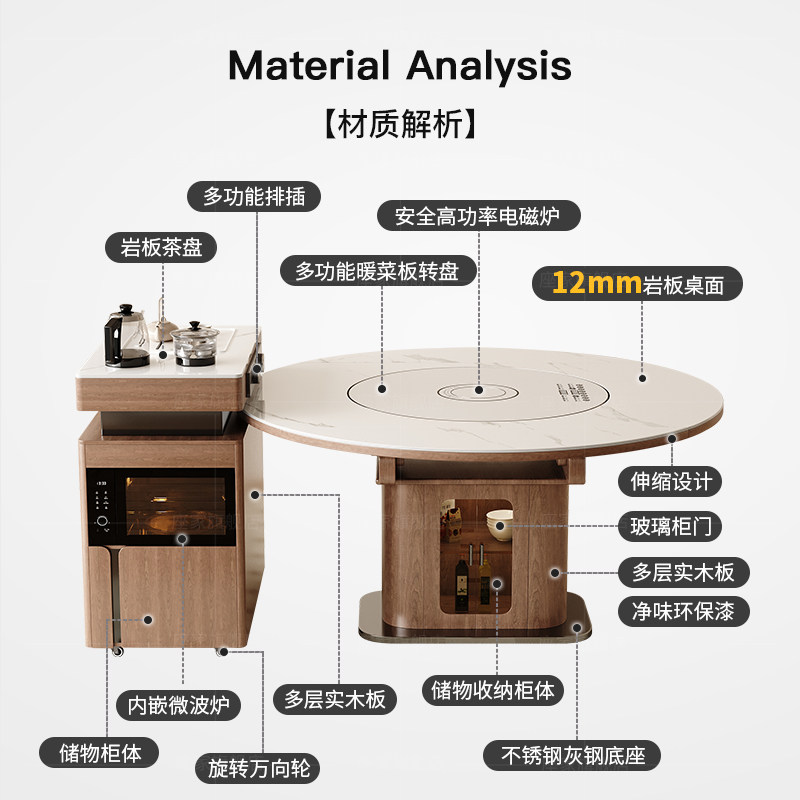 Material Analysis

【材质解析】

多功能排插

岩板茶盘

安全高功率电磁炉

多功能暖菜板转盘

12mm岩板桌面

伸缩设计

玻璃柜门

多层实木板

净味环保漆

内嵌微波炉

多层实木板

储物收纳柜体

储物柜体

旋转万向轮

不锈钢灰钢底座