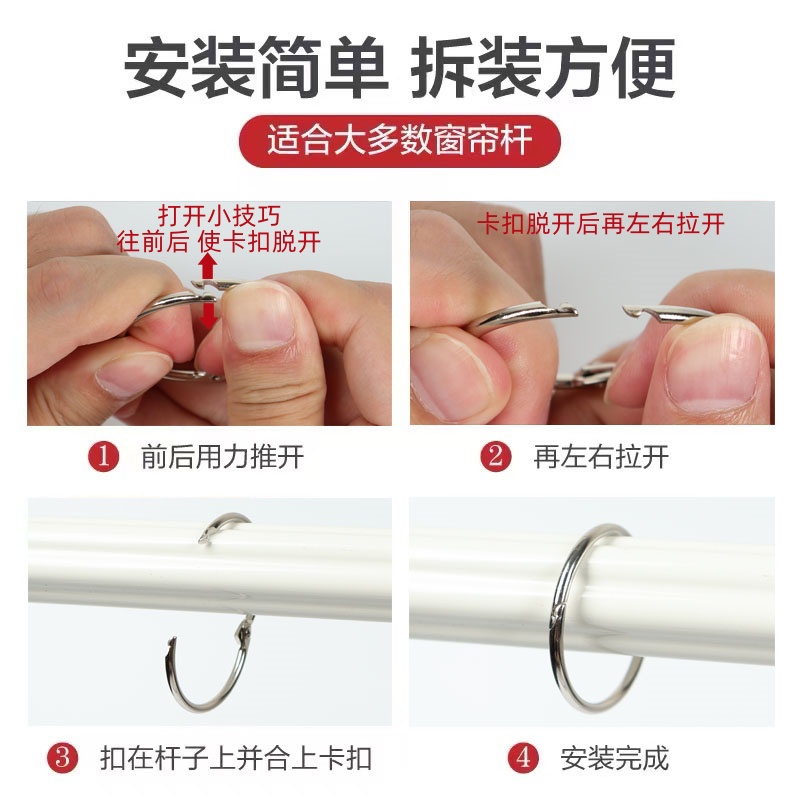 安装简单 拆装方便

适合大多数窗帘杆

打开小技巧
往前后 使卡扣脱开

卡扣脱开后再左右拉开

1 前后用力推开

2 再左右拉开

3 扣在杆子上并合上卡扣

4 安装完成