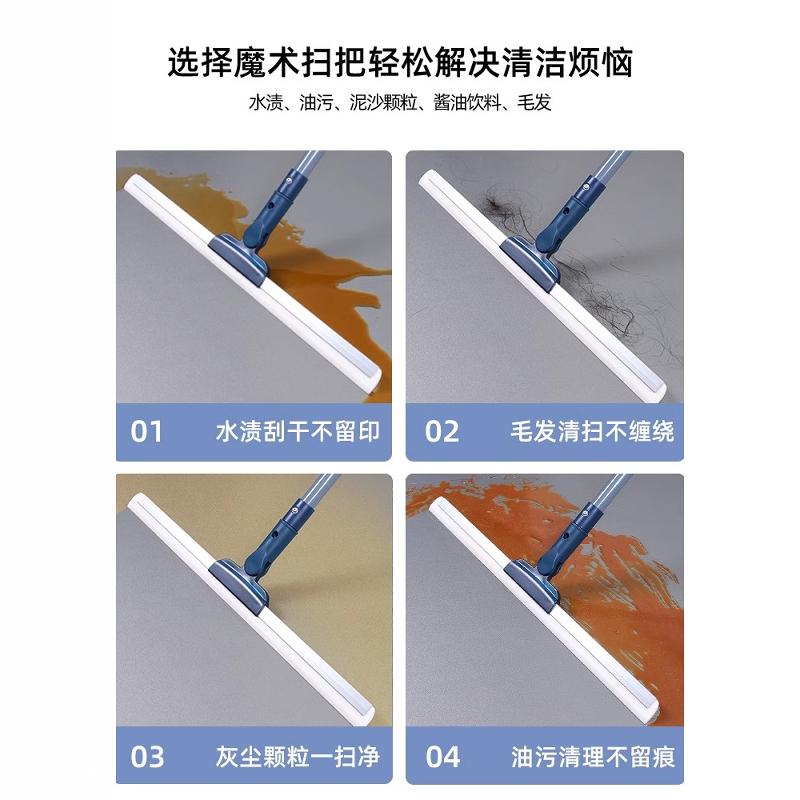 选择魔术扫把轻松解决清洁烦恼

水渍、油污、泥沙颗粒、酱油饮料、毛发

01 水渍刮干不留印

02 毛发清扫不缠绕

03 灰尘颗粒一扫净

04 油污清理不留痕