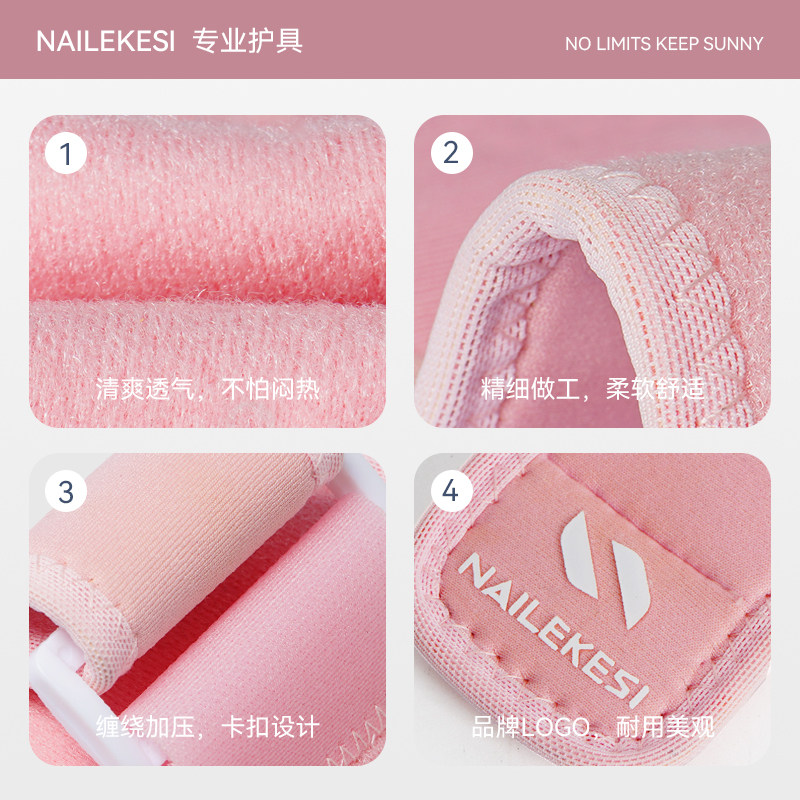 NAILEKESI 专业护具

NO LIMITS KEEP SUNNY

1

清爽透气，不怕闷热

2

精细做工，柔软舒适

3

缠绕加压，卡扣设计

4

NAILEKESI

品牌LOGO，耐用美观