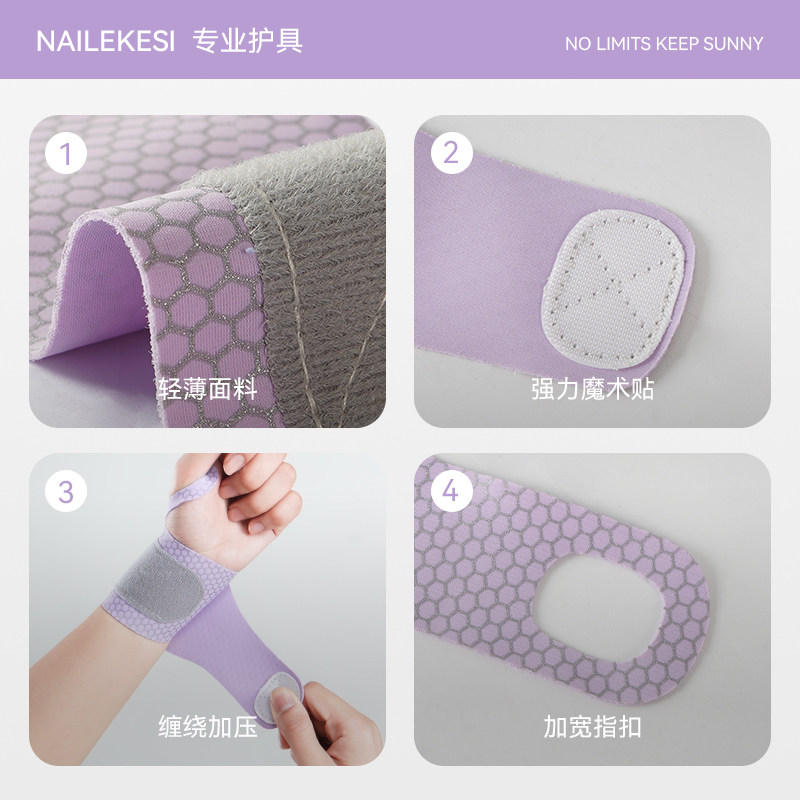 NAILEKESI 专业护具

NO LIMITS KEEP SUNNY

1

轻薄面料

2

强力魔术贴

3

缠绕加压

4

加宽指扣