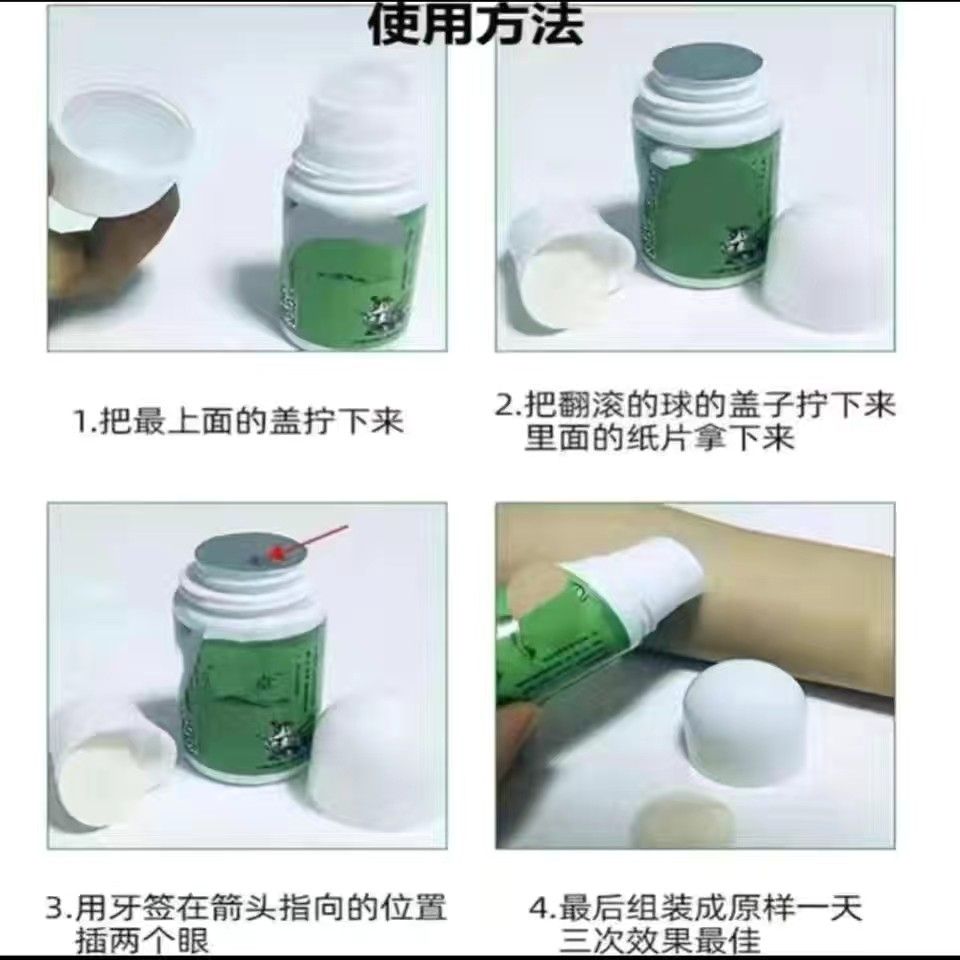 使用方法

1.把最上面的盖拧下来

2.把翻滚的球的盖子拧下来里面的纸片拿下来

3.用牙签在箭头指向的位置插两个眼

4.最后组装成原样一天三次效果最佳